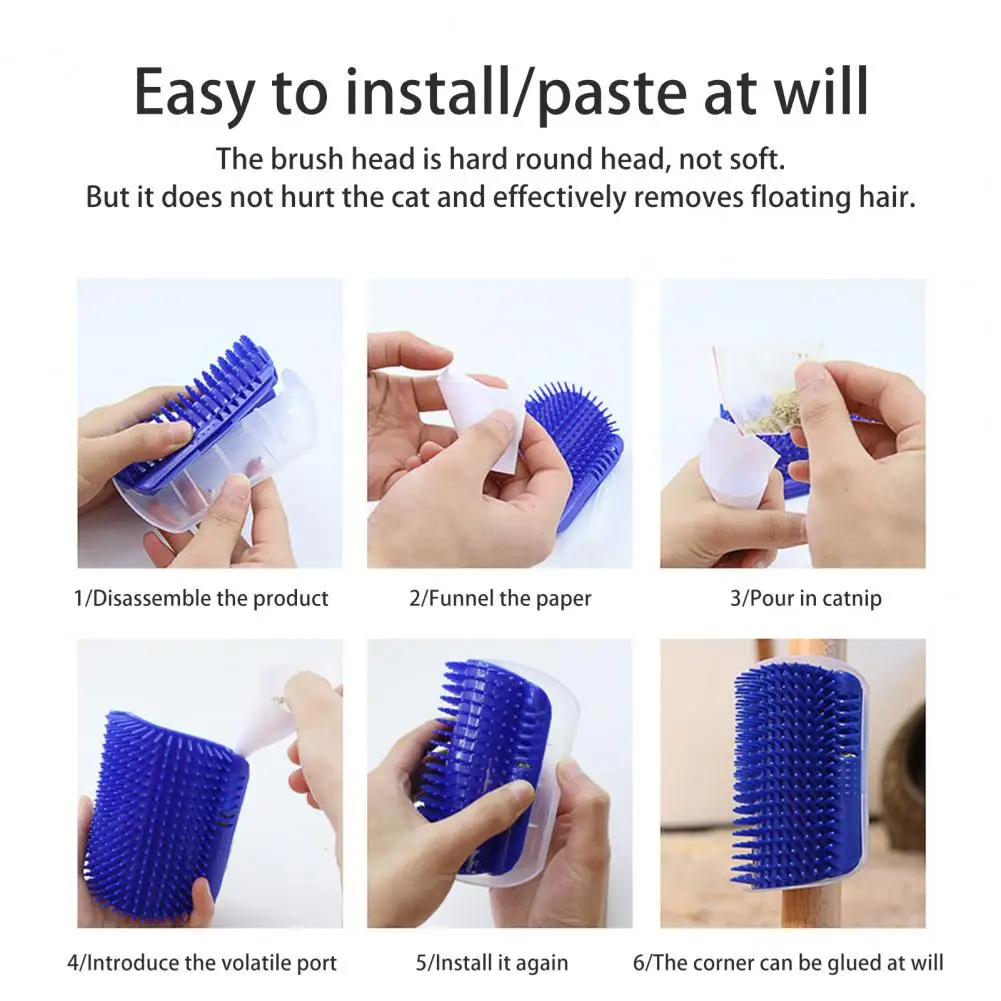 Easy to install/paste at will

The brush head is hard round head, not soft.
But it does not hurt the cat and effectively removes floating hair.

1/Disassemble the product

2/Funnel the paper

3/Pour in catnip

4/Introduce the volatile port

5/Install it again

6/The corner can be glued at will