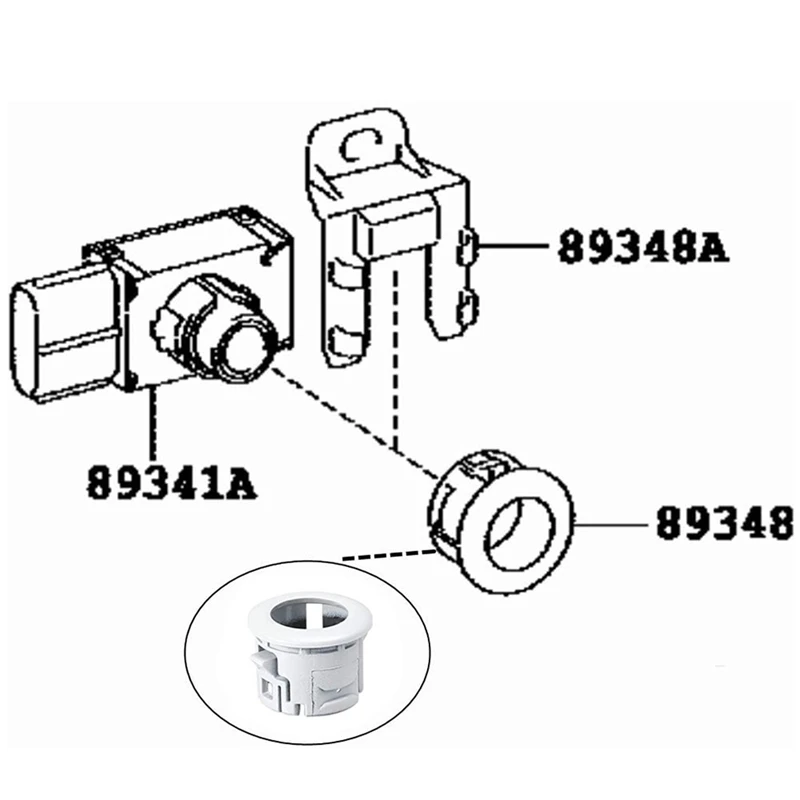 89348A

89341A

89348