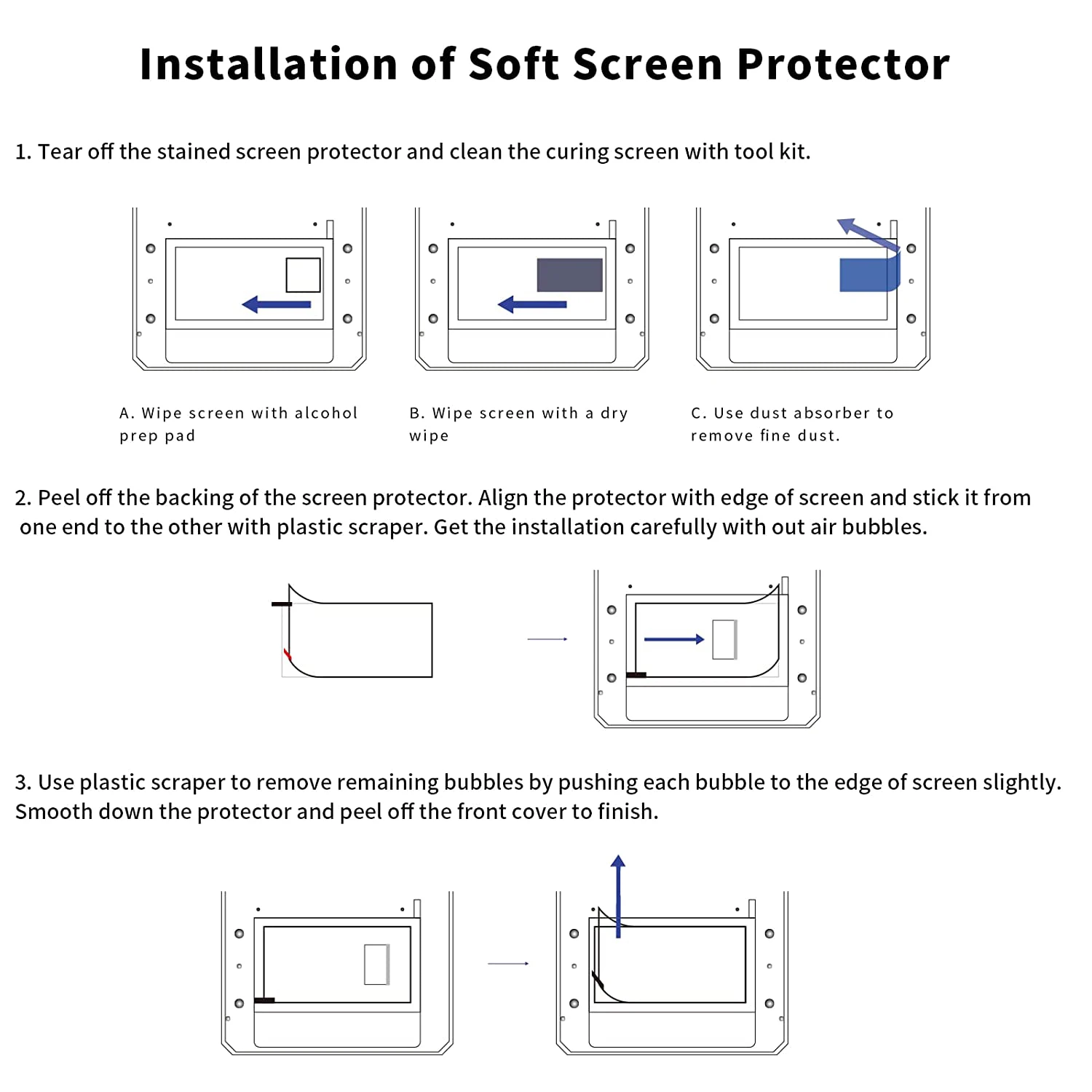 Installation of Soft Screen Protector

1. Tear off the stained screen protector and clean the curing screen with tool kit.

A. Wipe screen with alcohol prep pad

B. Wipe screen with a dry wipe

C. Use dust absorber to remove fine dust.

2. Peel off the backing of the screen protector. Align the protector with edge of screen and stick it from one end to the other with plastic scraper. Get the installation carefully with out air bubbles.

3. Use plastic scraper to remove remaining bubbles by pushing each bubble to the edge of screen slightly. Smooth down the protector and peel off the front cover to finish.