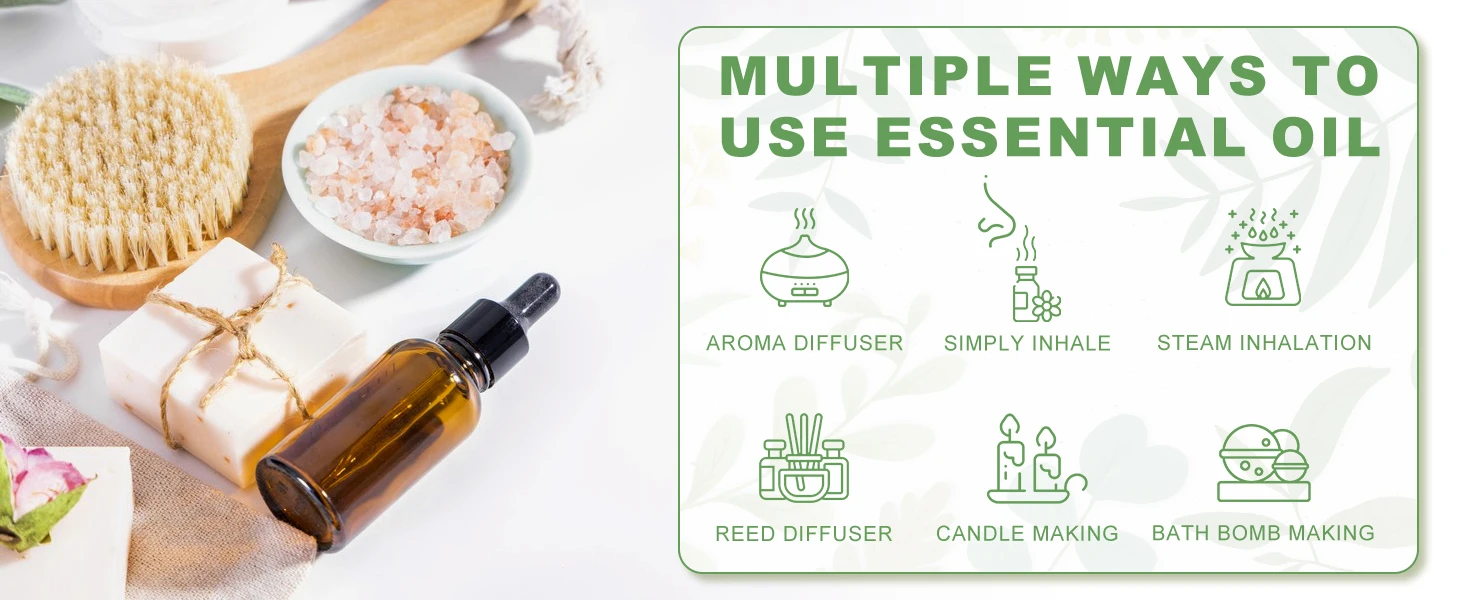 MULTIPLE WAYS TO USE ESSENTIAL OIL

AROMA DIFFUSER
SIMPLY INHALE
STEAM INHALATION

REED DIFFUSER
CANDLE MAKING
BATH BOMB MAKING