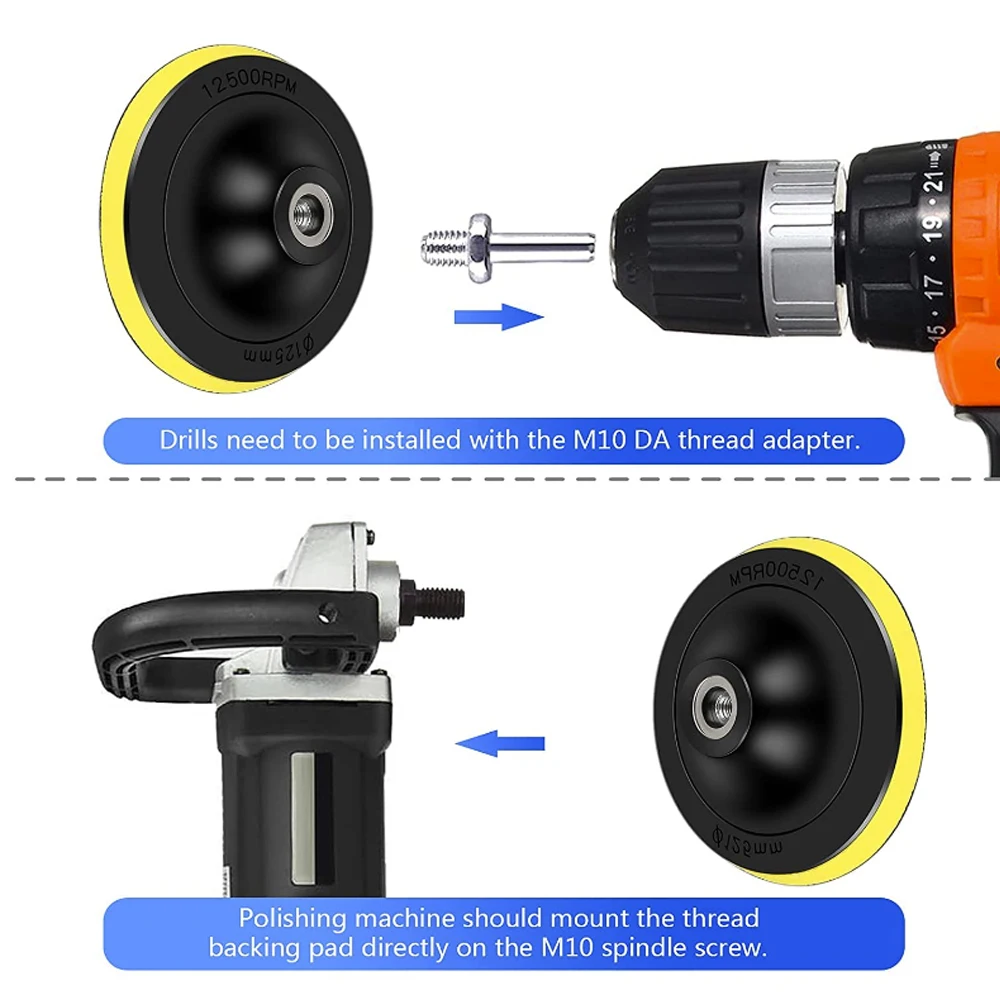 12500RPM
Φ125mm
15 · 17 · 19 · 21
Drills need to be installed with the M10 DA thread adapter.

12500RPM
Φ125mm
Polishing machine should mount the thread backing pad directly on the M10 spindle screw.