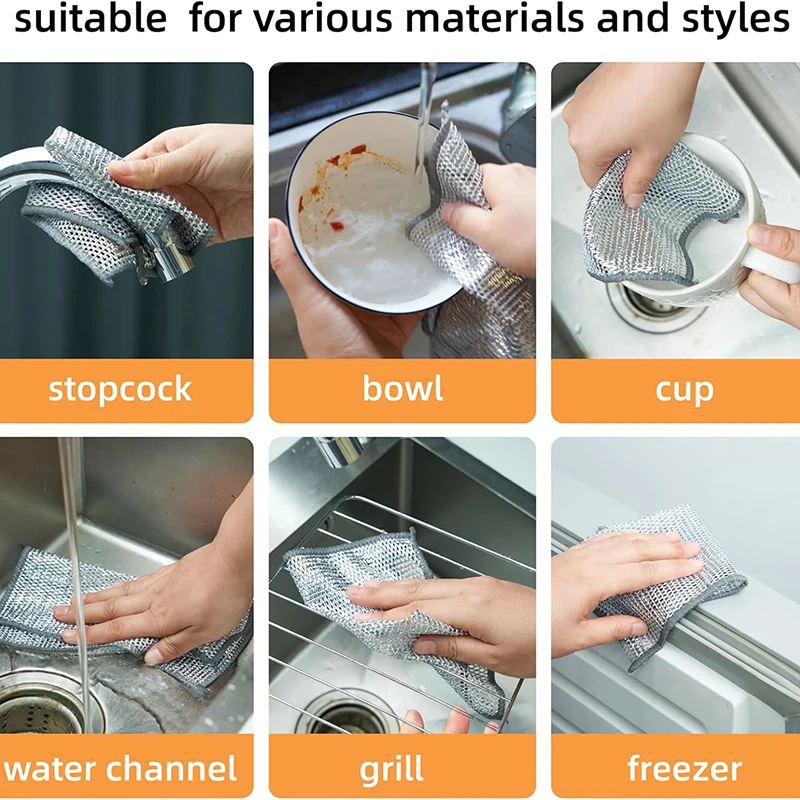 suitable for various materials and styles

stopcock

bowl

cup

water channel

grill

freezer