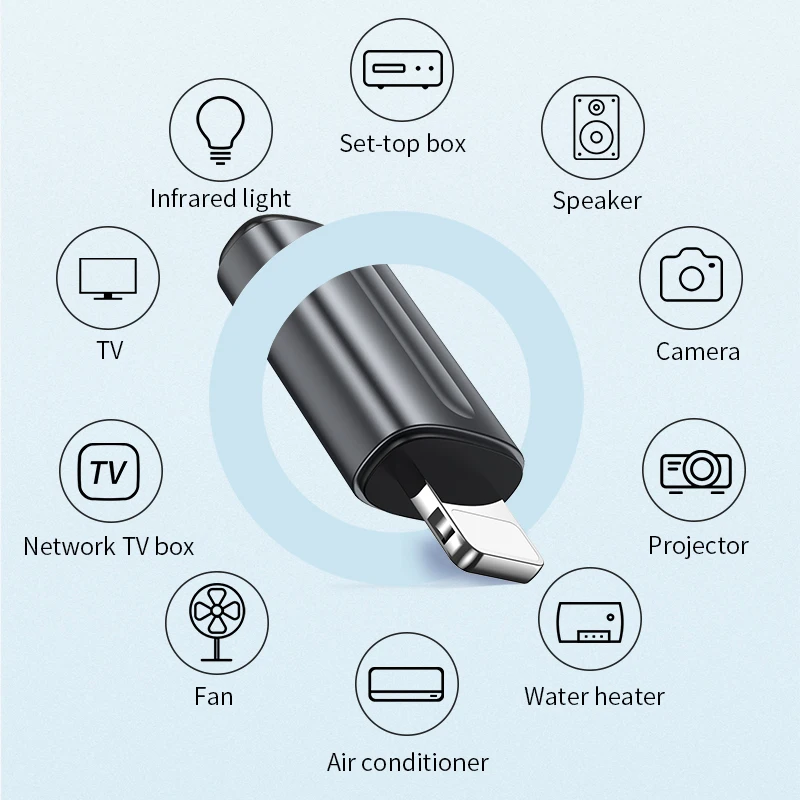 Set-top box

Infrared light

Speaker

TV

Camera

TV

Network TV box

Projector

Fan

Water heater

Air conditioner