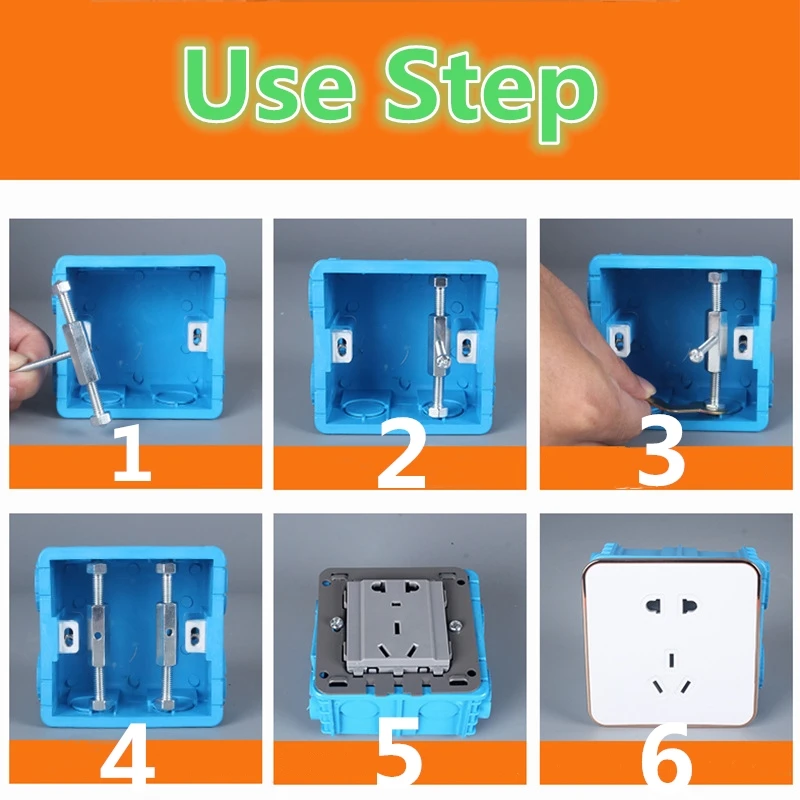 Use Step

1

2

3

4

5

6