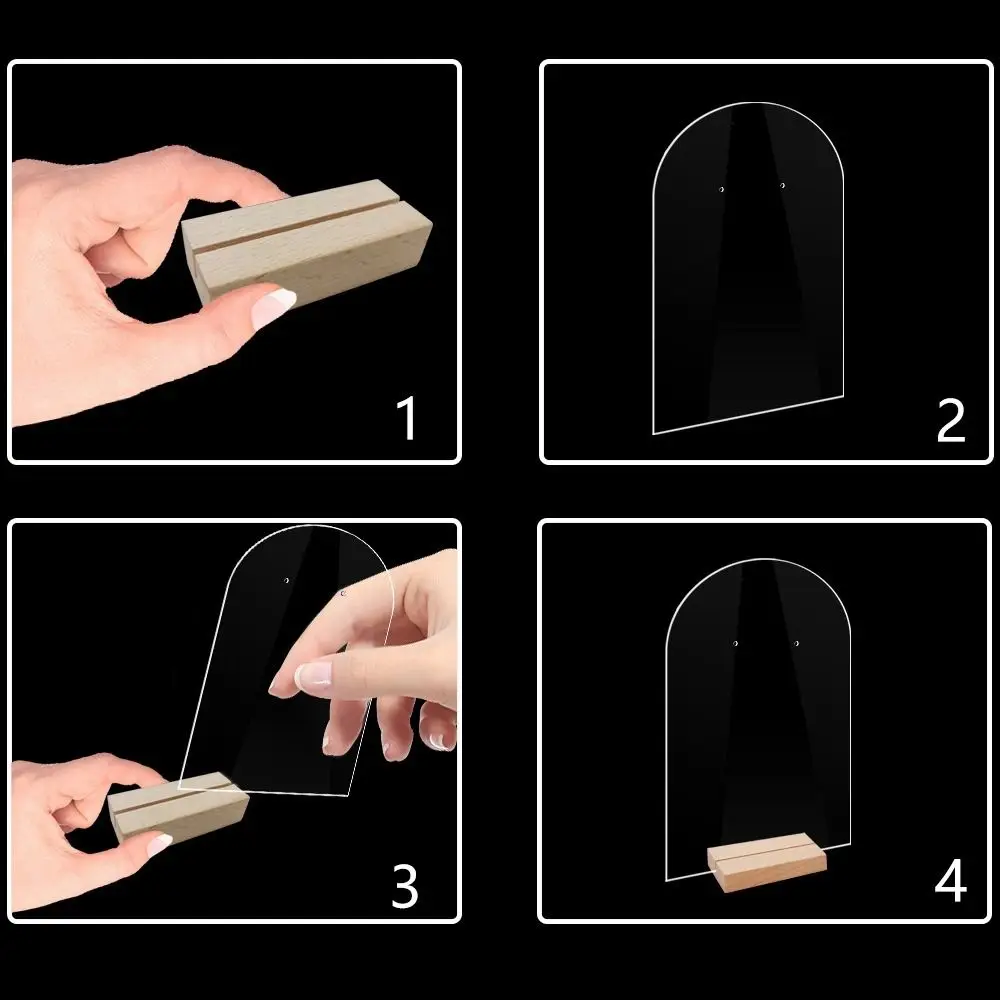 1

2

3

4