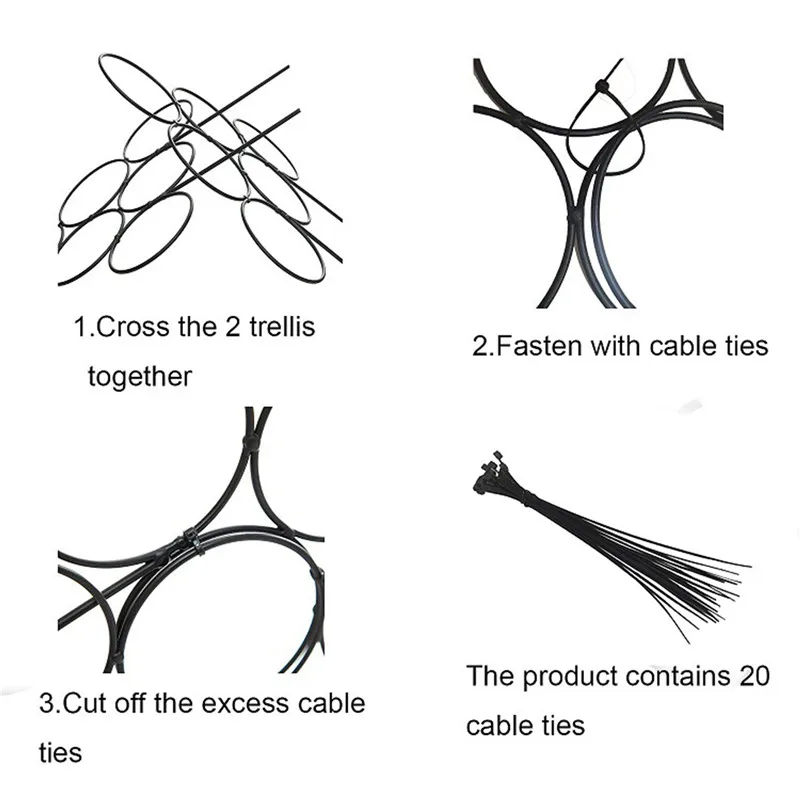 1.Cross the 2 trellis together

2.Fasten with cable ties

3.Cut off the excess cable ties

The product contains 20 cable ties