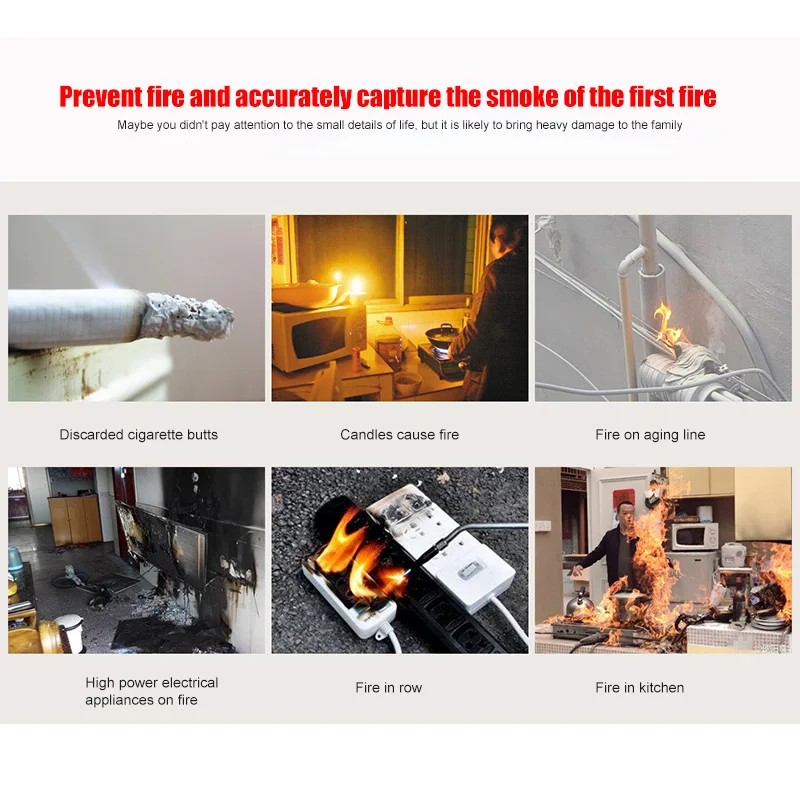 Prevent fire and accurately capture the smoke of the first fire

Maybe you didn't pay attention to the small details of life, but it is likely to bring heavy damage to the family

Discarded cigarette butts

Candles cause fire

Fire on aging line

High power electrical appliances on fire

Fire in row

Fire in kitchen