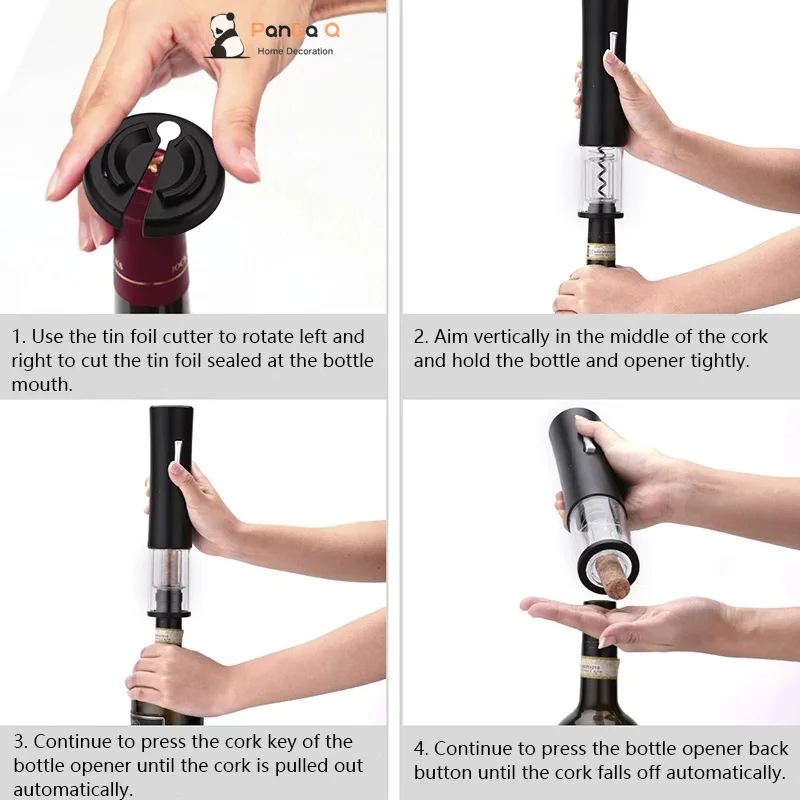 PanDa Q
Home Decoration

1. Use the tin foil cutter to rotate left and right to cut the tin foil sealed at the bottle mouth.

2. Aim vertically in the middle of the cork and hold the bottle and opener tightly.

3. Continue to press the cork key of the bottle opener until the cork is pulled out automatically.

4. Continue to press the bottle opener back button until the cork falls off automatically.