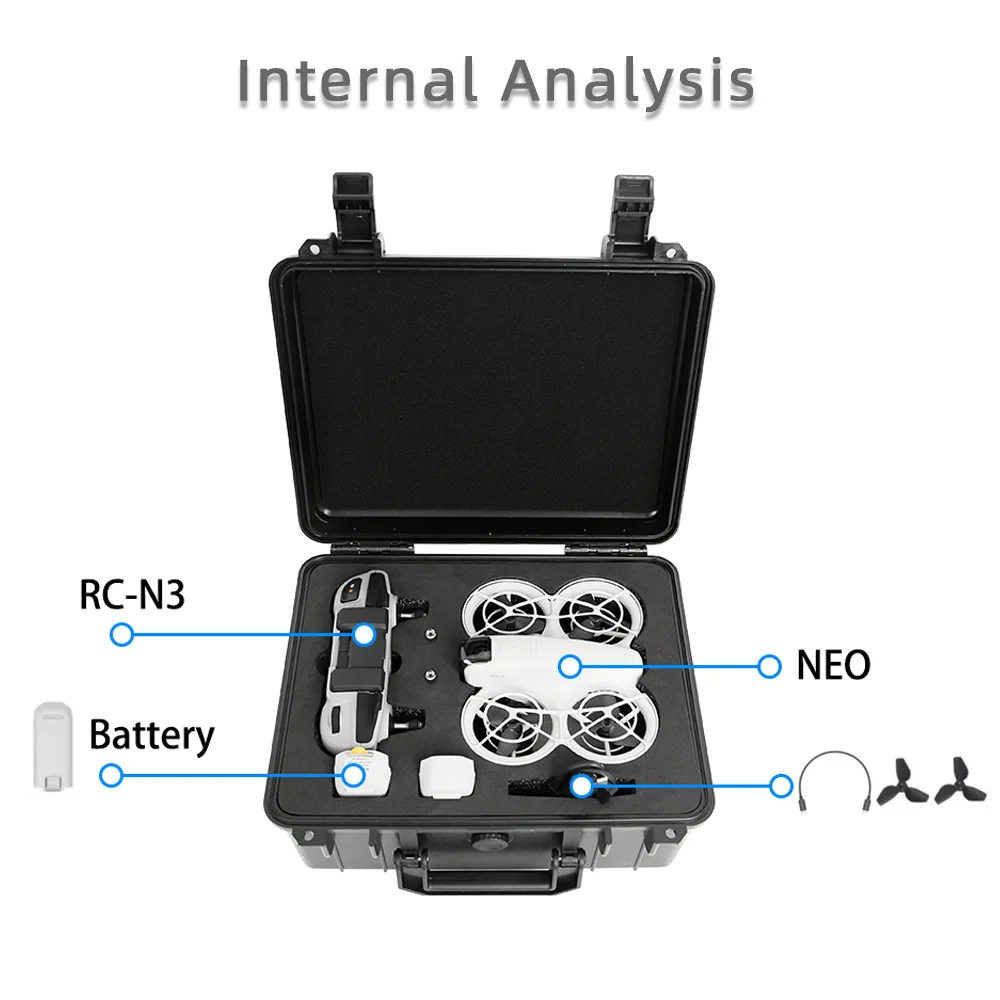 Internal Analysis

RC-N3

NEO

Battery