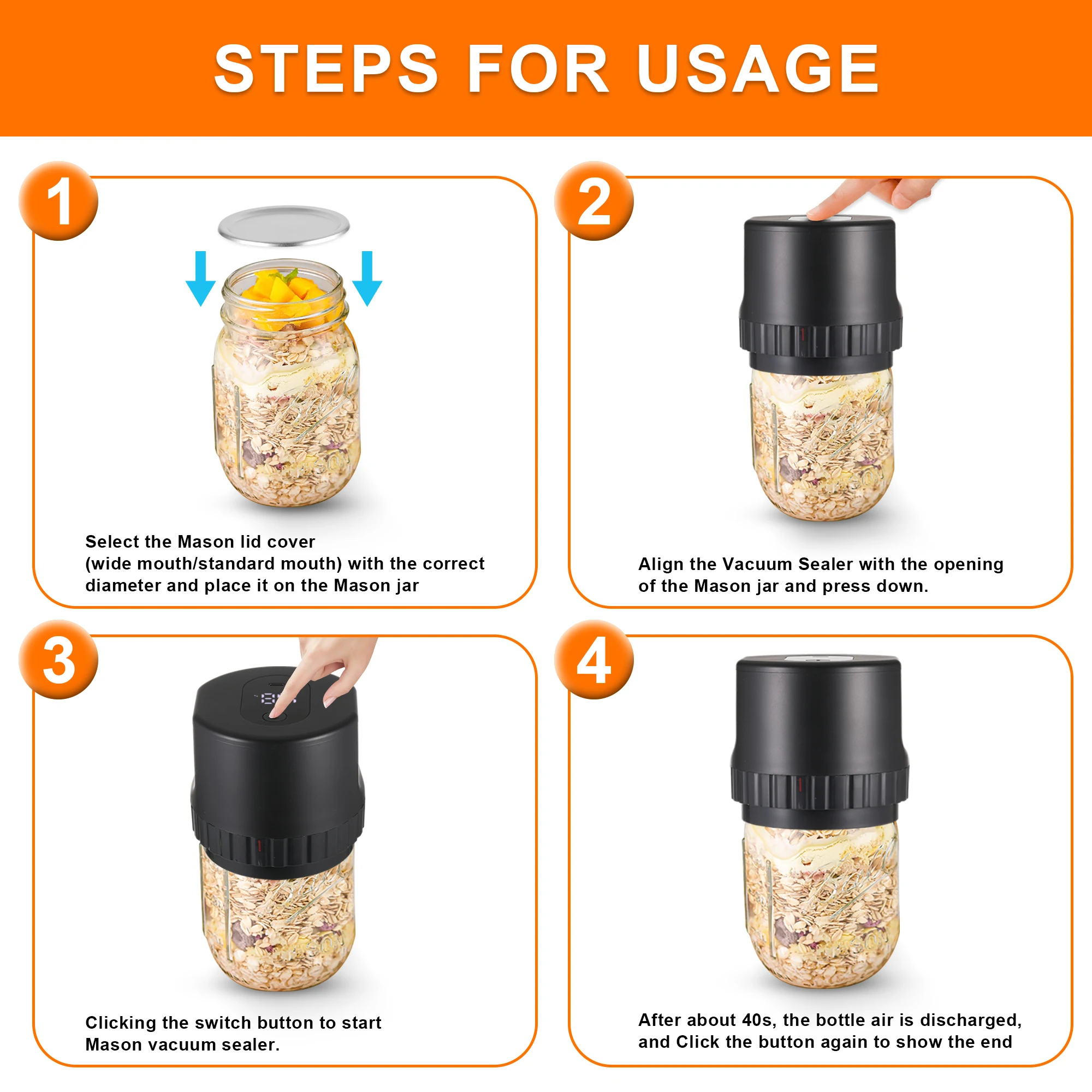 STEPS FOR USAGE

1

Select the Mason lid cover (wide mouth/standard mouth) with the correct diameter and place it on the Mason jar

2

Align the Vacuum Sealer with the opening of the Mason jar and press down.

3

Clicking the switch button to start Mason vacuum sealer.

4

After about 40s, the bottle air is discharged, and Click the button again to show the end