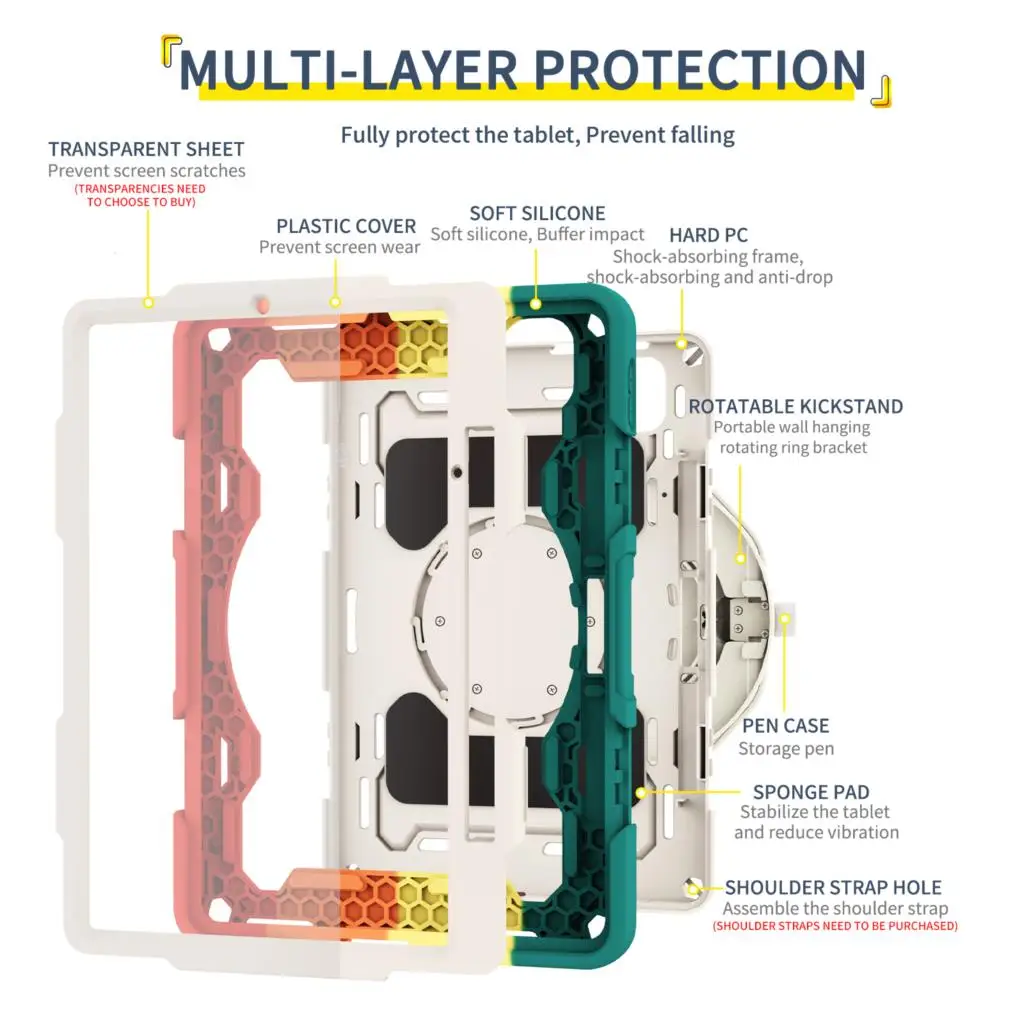 MULTI-LAYER PROTECTION

Fully protect the tablet, Prevent falling

TRANSPARENT SHEET
Prevent screen scratches
(TRANSPARENCIES NEED TO CHOOSE TO BUY)

PLASTIC COVER
Prevent screen wear

SOFT SILICONE
Soft silicone, Buffer impact

HARD PC
Shock-absorbing frame, shock-absorbing and anti-drop

ROTATABLE KICKSTAND
Portable wall hanging rotating ring bracket

PEN CASE
Storage pen

SPONGE PAD
Stabilize the tablet and reduce vibration

SHOULDER STRAP HOLE
Assemble the shoulder strap
(SHOULDER STRAPS NEED TO BE PURCHASED)