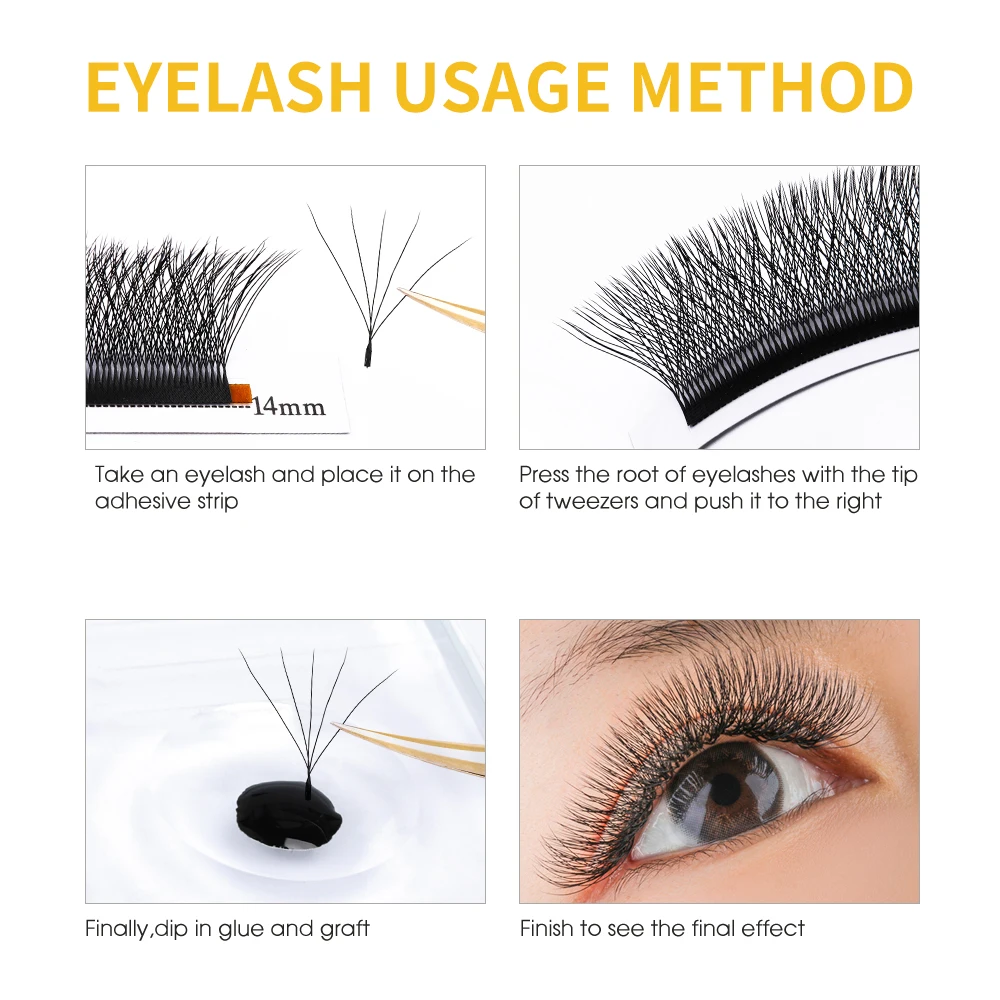 EYELASH USAGE METHOD

14mm

Take an eyelash and place it on the adhesive strip

Press the root of eyelashes with the tip of tweezers and push it to the right

Finally,dip in glue and graft

Finish to see the final effect