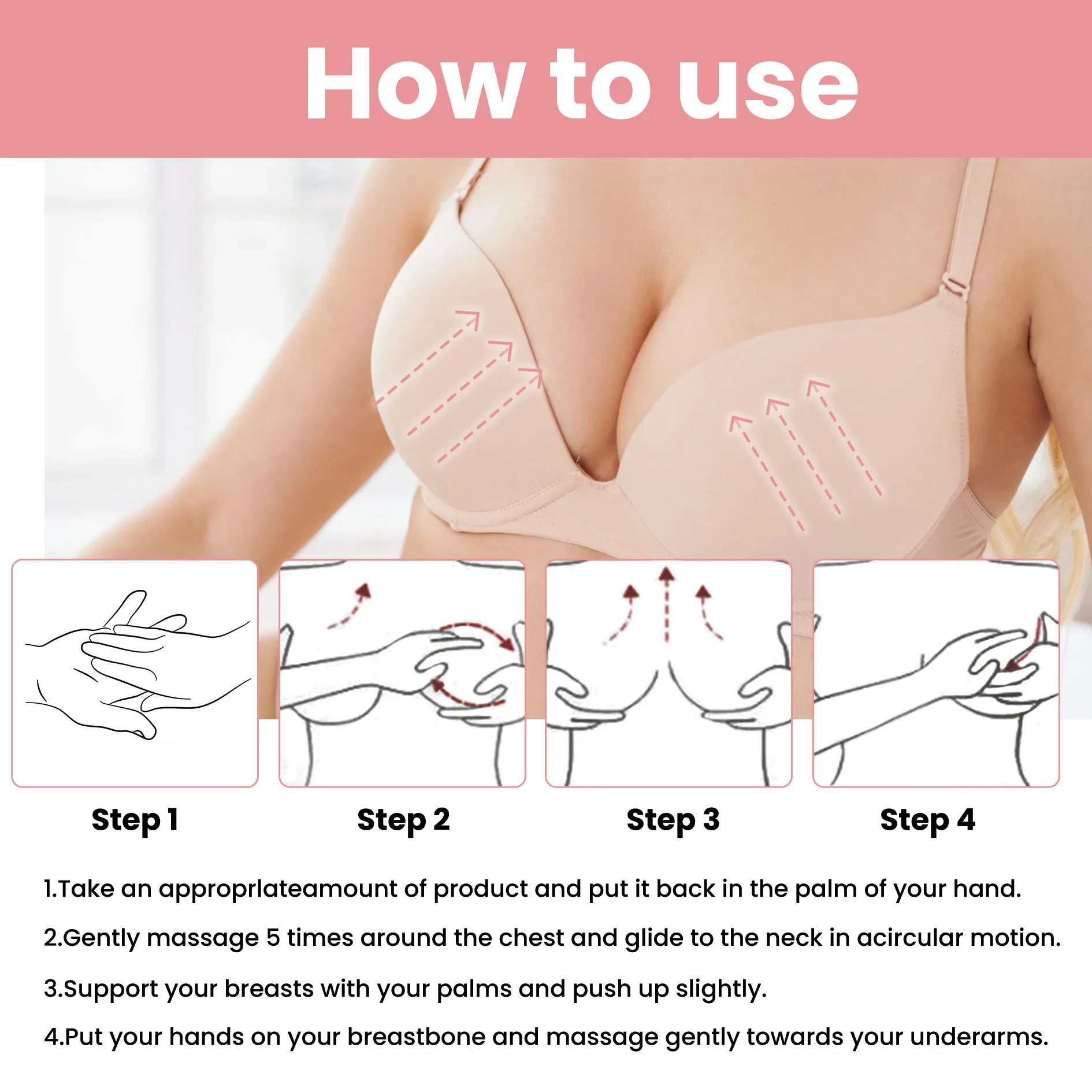 How to use

Step 1

Step 2

Step 3

Step 4

1.Take an approprlateamount of product and put it back in the palm of your hand.

2.Gently massage 5 times around the chest and glide to the neck in acircular motion.

3.Support your breasts with your palms and push up slightly.

4.Put your hands on your breastbone and massage gently towards your underarms.