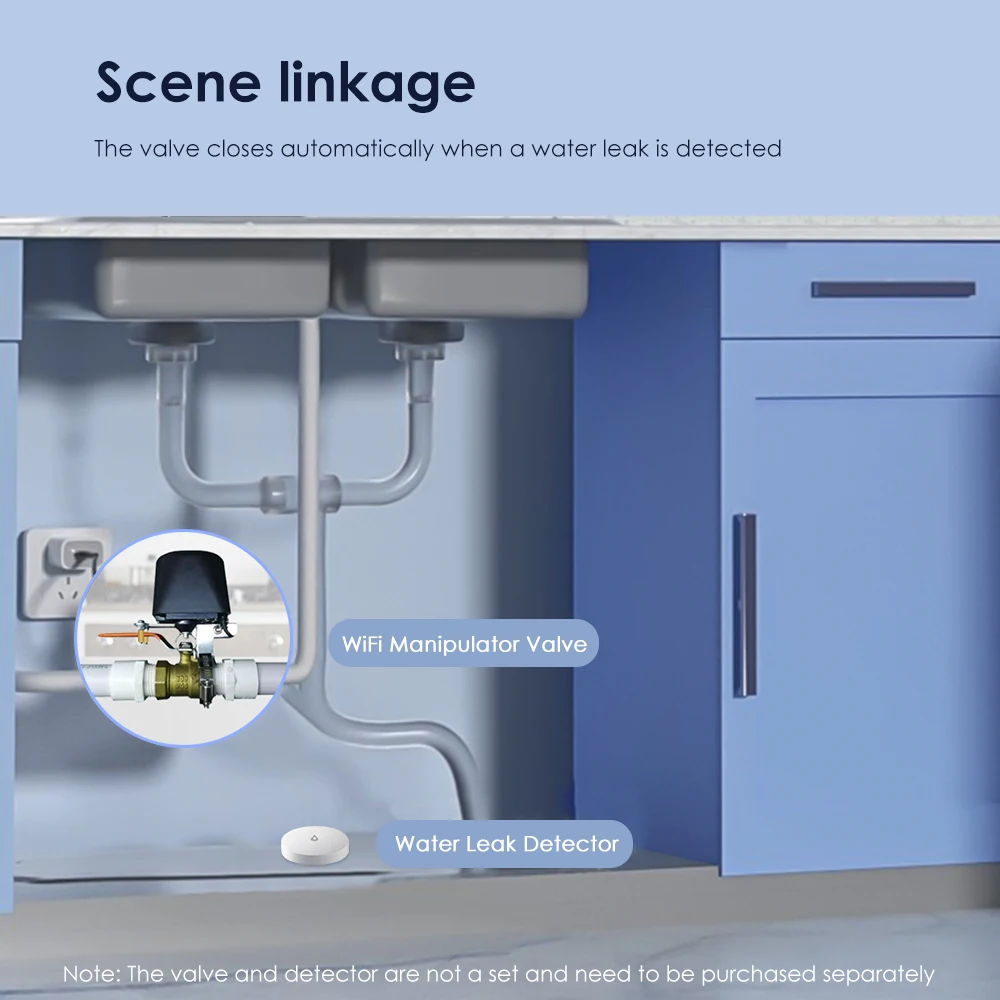 Scene linkage

The valve closes automatically when a water leak is detected

WiFi Manipulator Valve

Water Leak Detector

Note: The valve and detector are not a set and need to be purchased separately