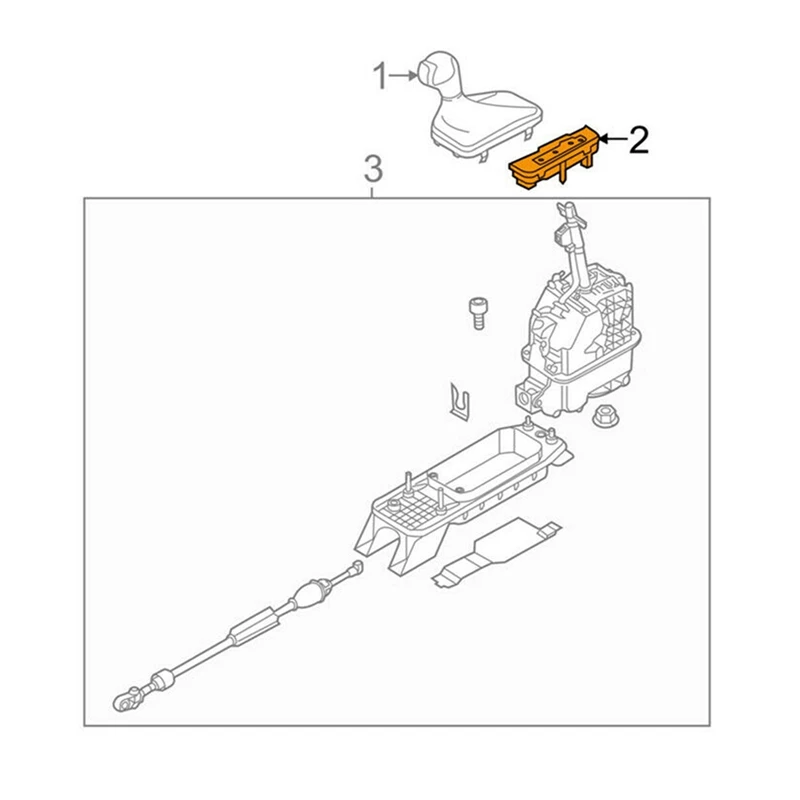 1
2
3