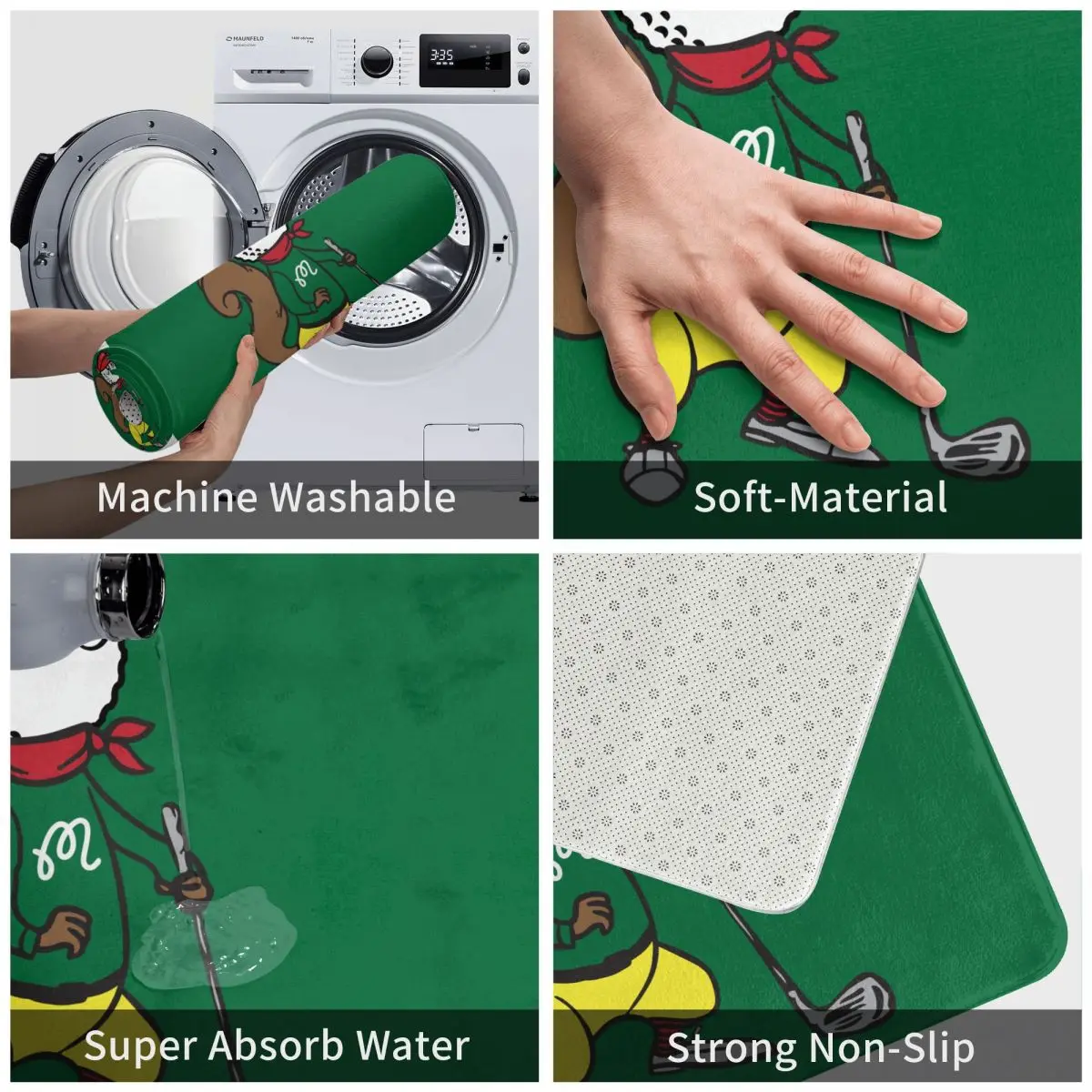 MAUNFELD

3:35

Machine Washable

Soft-Material

Super Absorb Water

Strong Non-Slip