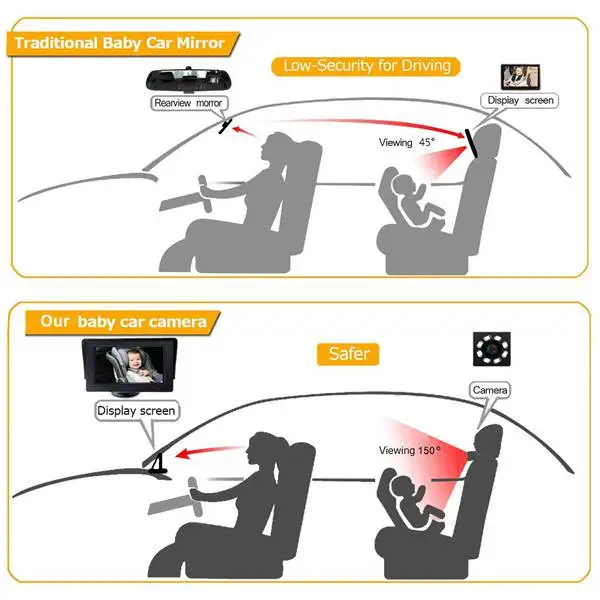 Traditional Baby Car Mirror

Low-Security for Driving

Rearview morror

Display screen

Viewing 45°

Our baby car camera

Safer

Display screen

Camera

Viewing 150°