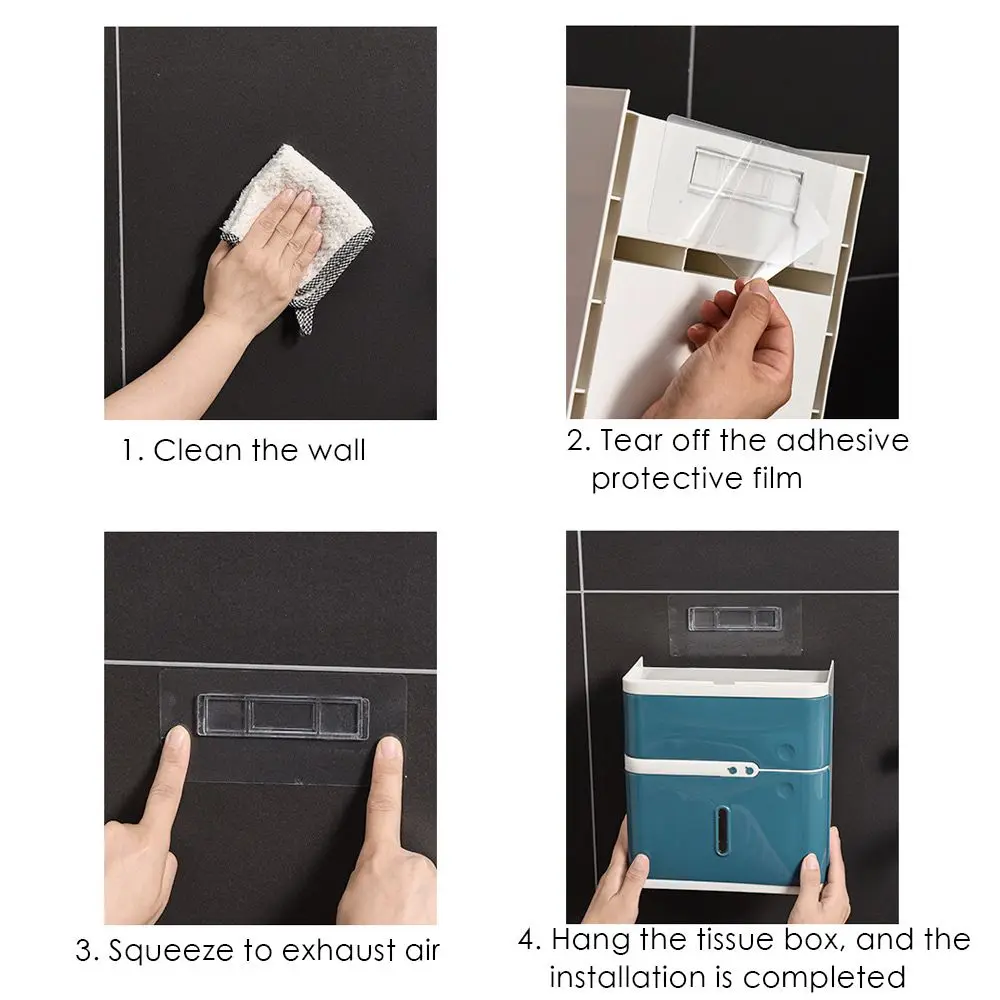 1. Clean the wall

2. Tear off the adhesive protective film

3. Squeeze to exhaust air

4. Hang the tissue box, and the installation is completed