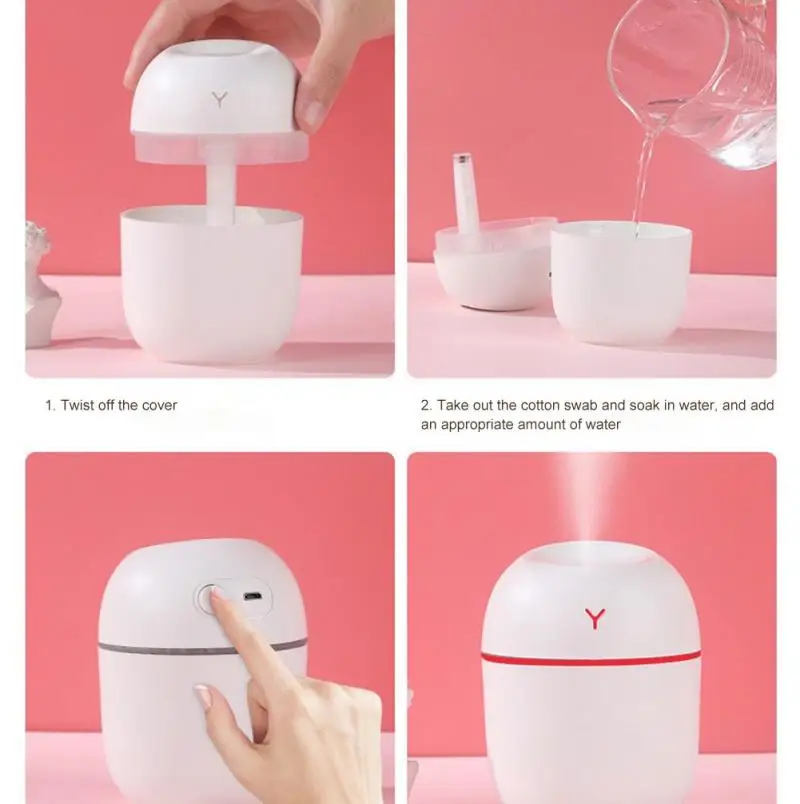 Y

1. Twist off the cover

2. Take out the cotton swab and soak in water, and add an appropriate amount of water

Y