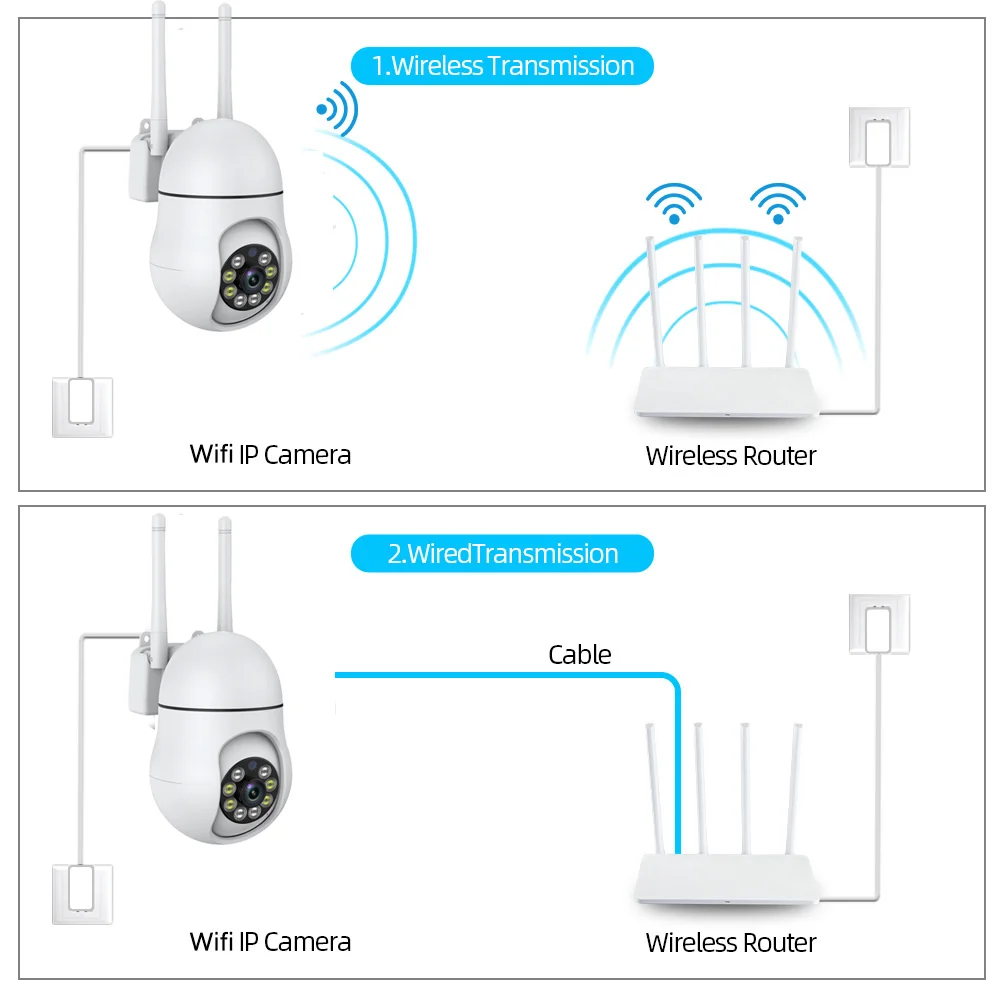 1.Wireless Transmission

Wifi IP Camera

Wireless Router

2.WiredTransmission

Cable

Wifi IP Camera

Wireless Router