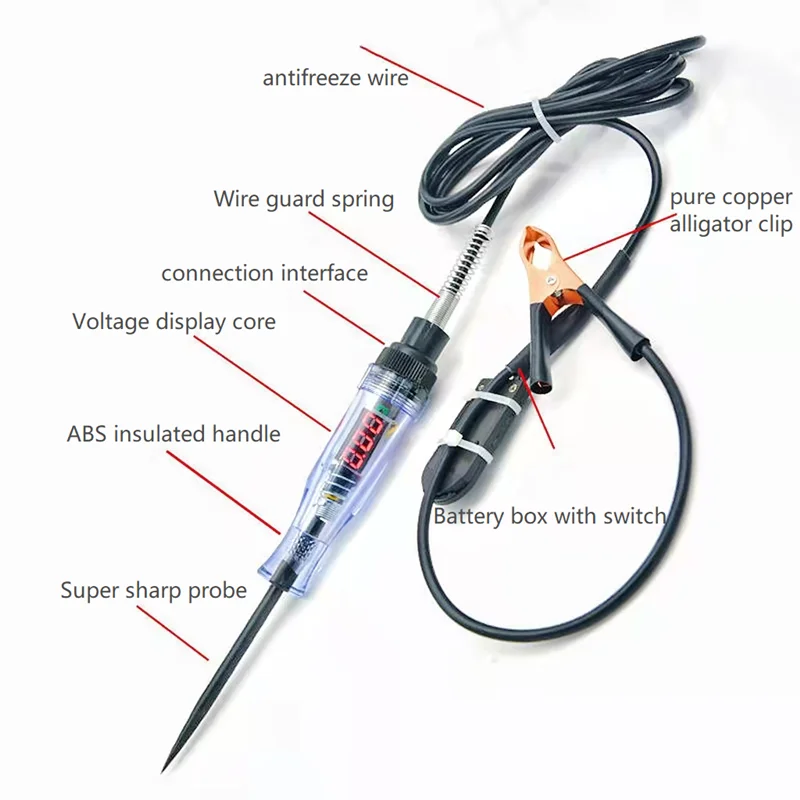 antifreeze wire

Wire guard spring

pure copper alligator clip

connection interface

Voltage display core

ABS insulated handle

Battery box with switch

Super sharp probe