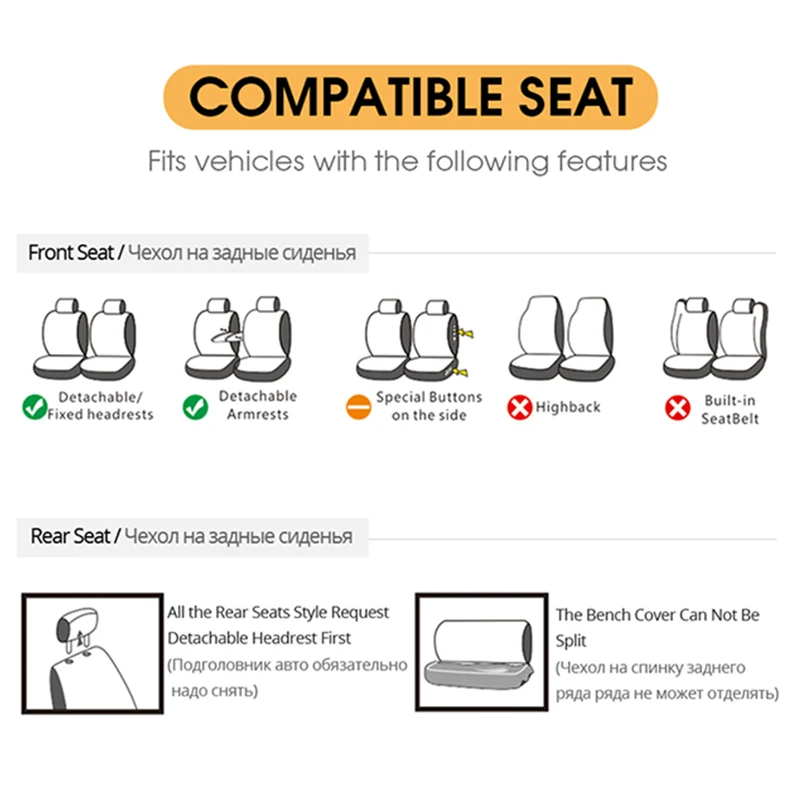 COMPATIBLE SEAT

Fits vehicles with the following features

Front Seat / Чехол на задные сиденья

Detachable/ Fixed headrests

Detachable Armrests

Special Buttons on the side

Highback

Built-in SeatBelt

Rear Seat / Чехол на задные сиденья

All the Rear Seats Style Request Detachable Headrest First (Подголовник авто обязательно надо снять)

The Bench Cover Can Not Be Split (Чехол на спинку заднего ряда ряда не может отделять)