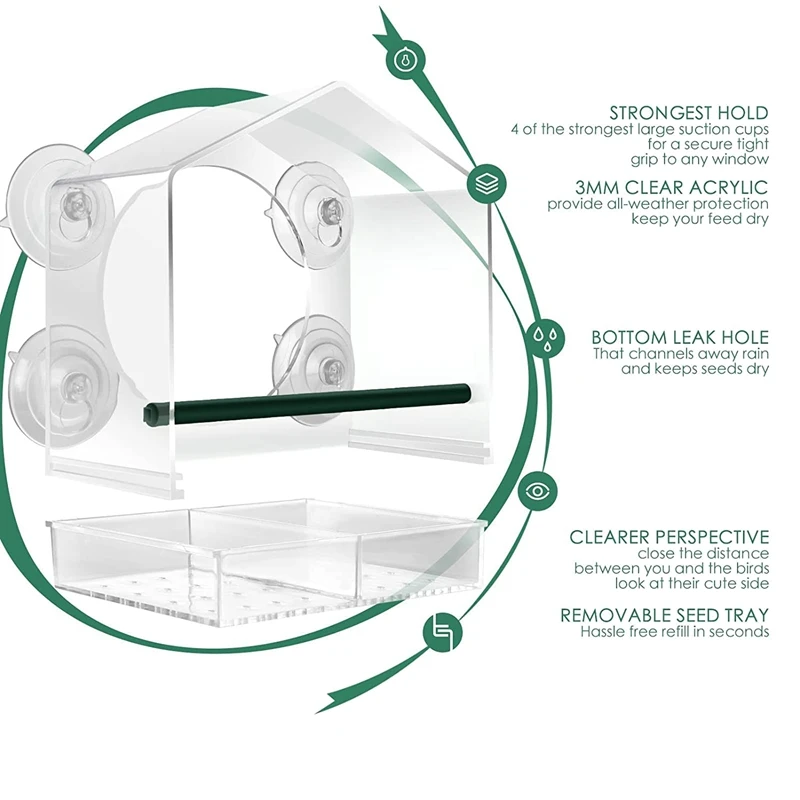 STRONGEST HOLD
4 of the strongest large suction cups for a secure tight grip to any window

3MM CLEAR ACRYLIC
provide all-weather protection keep your feed dry

BOTTOM LEAK HOLE
That channels away rain and keeps seeds dry

CLEARER PERSPECTIVE
close the distance between you and the birds look at their cute side

REMOVABLE SEED TRAY
Hassle free refill in seconds