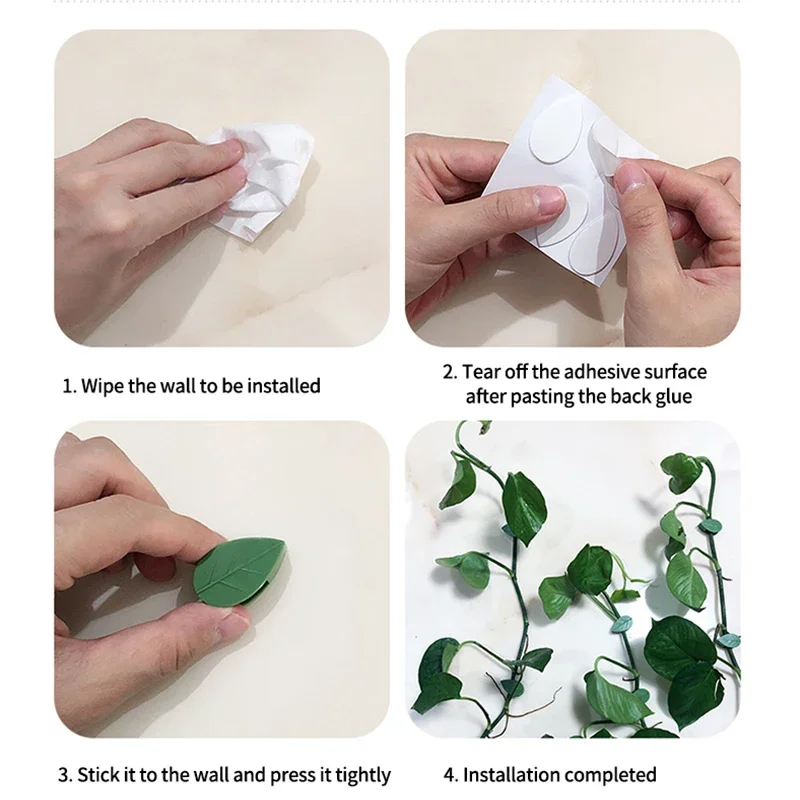 1. Wipe the wall to be installed

2. Tear off the adhesive surface after pasting the back glue

3. Stick it to the wall and press it tightly

4. Installation completed