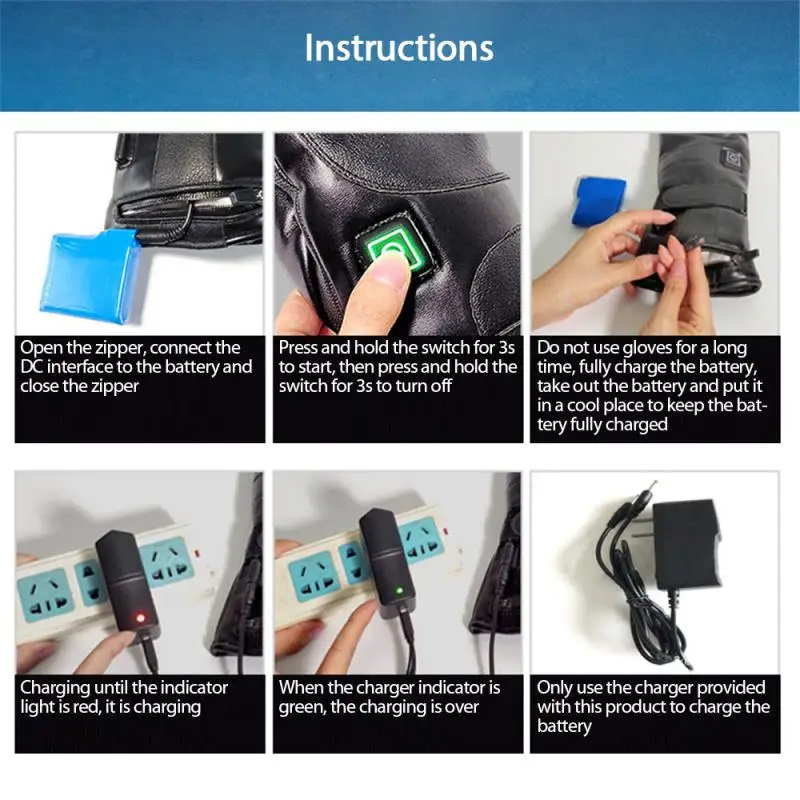 Instructions

Open the zipper, connect the DC interface to the battery and close the zipper

Press and hold the switch for 3s to start, then press and hold the switch for 3s to turn off

Do not use gloves for a long time, fully charge the battery, take out the battery and put it in a cool place to keep the battery fully charged

Charging until the indicator light is red, it is charging

When the charger indicator is green, the charging is over

Only use the charger provided with this product to charge the battery