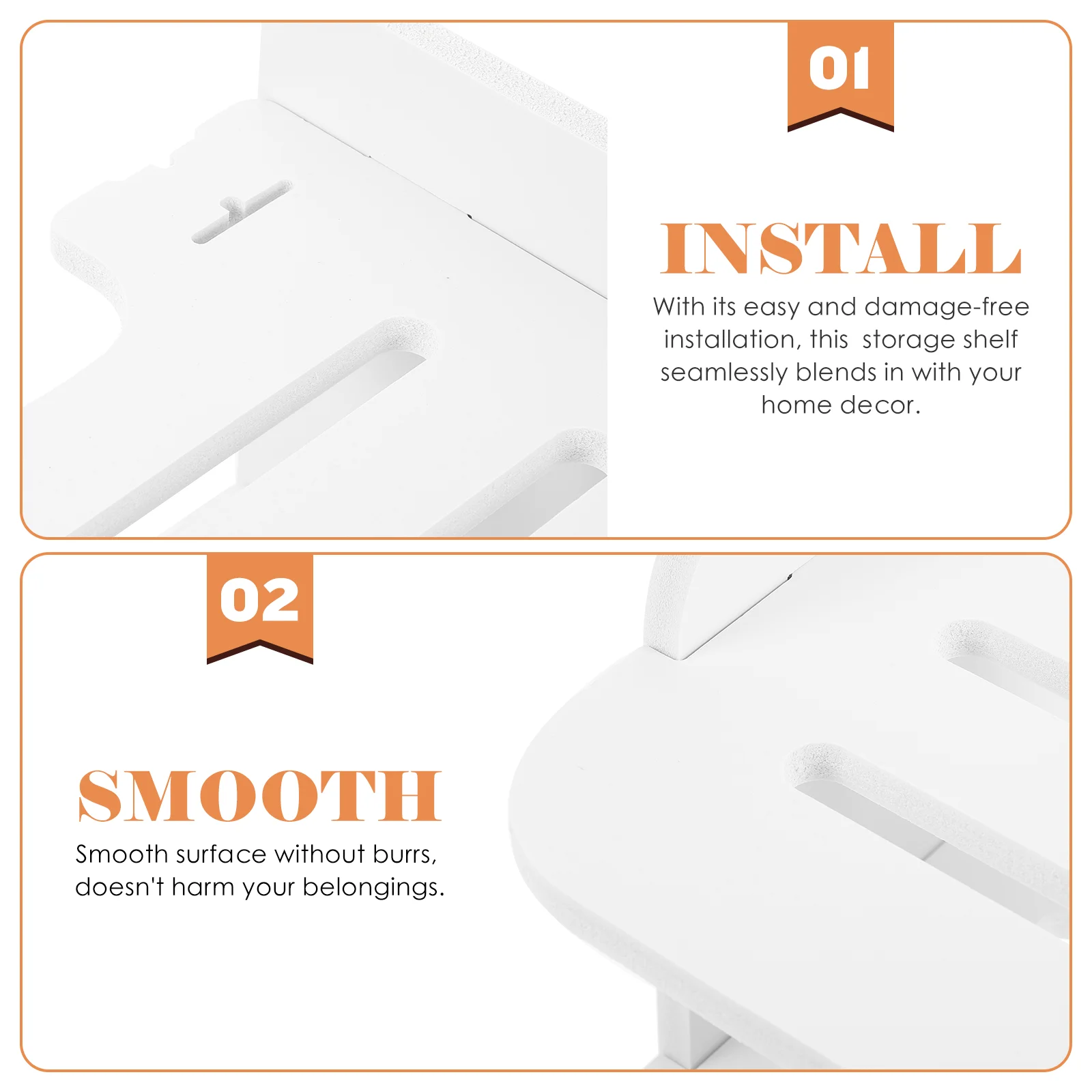 01

INSTALL

With its easy and damage-free installation, this storage shelf seamlessly blends in with your home decor.

02

SMOOTH

Smooth surface without burrs, doesn't harm your belongings.