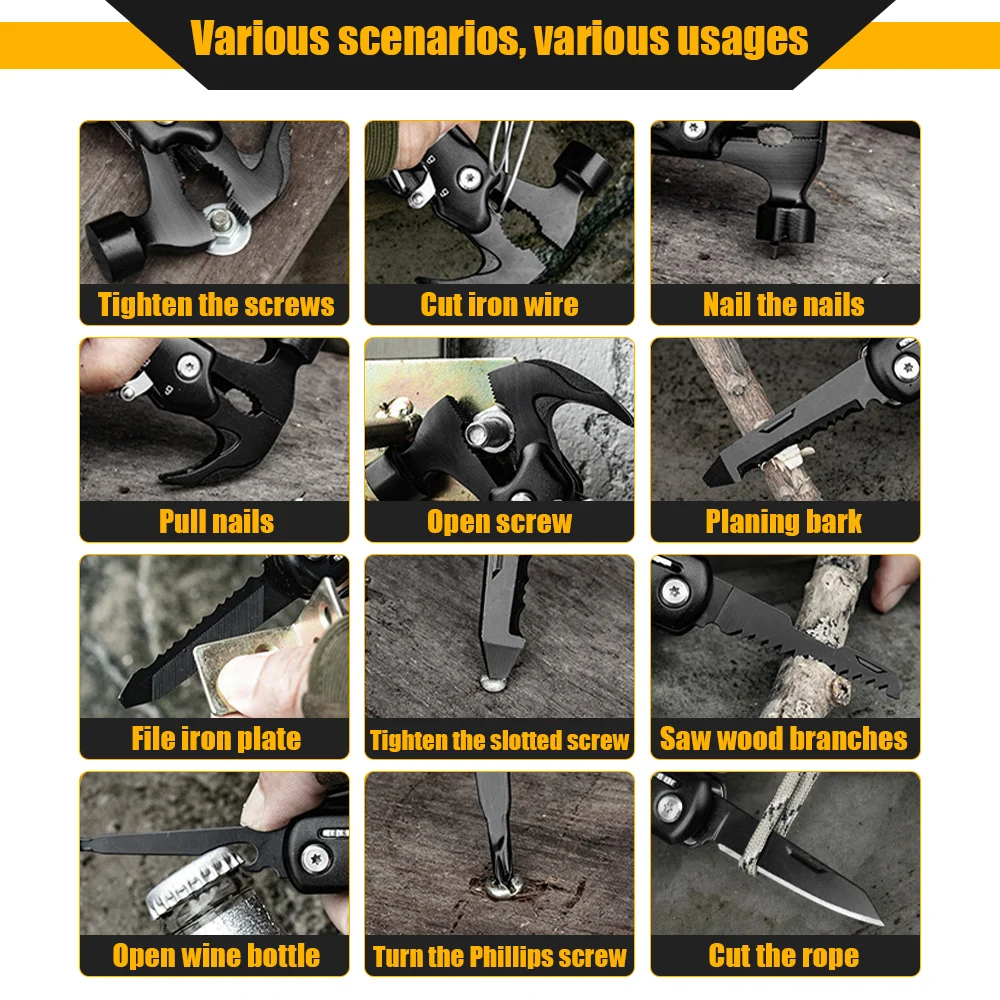 Various scenarios, various usages

Tighten the screws

Cut iron wire

Nail the nails

Pull nails

Open screw

Planing bark

File iron plate

Tighten the slotted screw

Saw wood branches

Open wine bottle

Turn the Phillips screw

Cut the rope