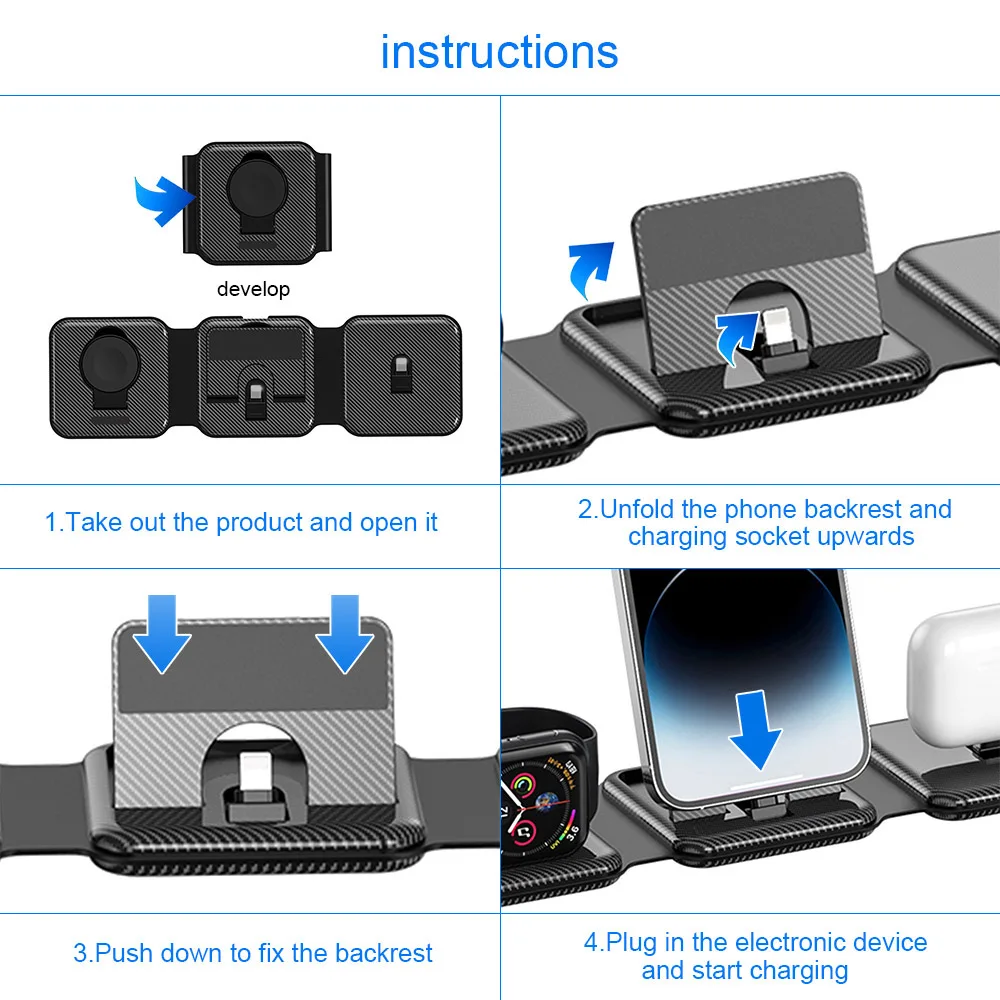 instructions

develop

1.Take out the product and open it

2.Unfold the phone backrest and charging socket upwards

3.Push down to fix the backrest

4.Plug in the electronic device and start charging