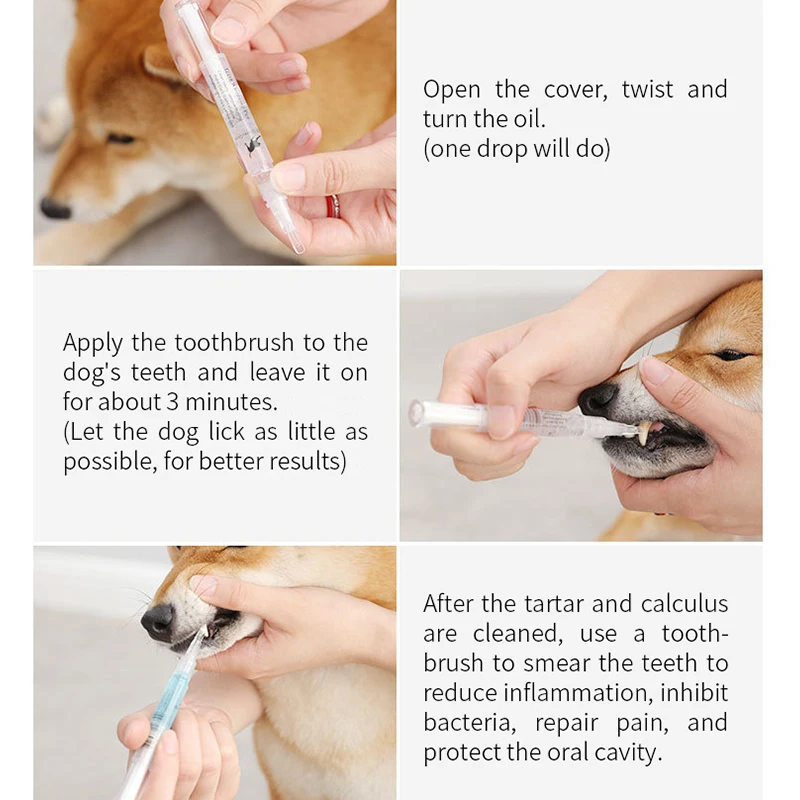 Open the cover, twist and turn the oil.
(one drop will do)

Apply the toothbrush to the dog's teeth and leave it on for about 3 minutes.
(Let the dog lick as little as possible, for better results)

After the tartar and calculus are cleaned, use a toothbrush to smear the teeth to reduce inflammation, inhibit bacteria, repair pain, and protect the oral cavity.