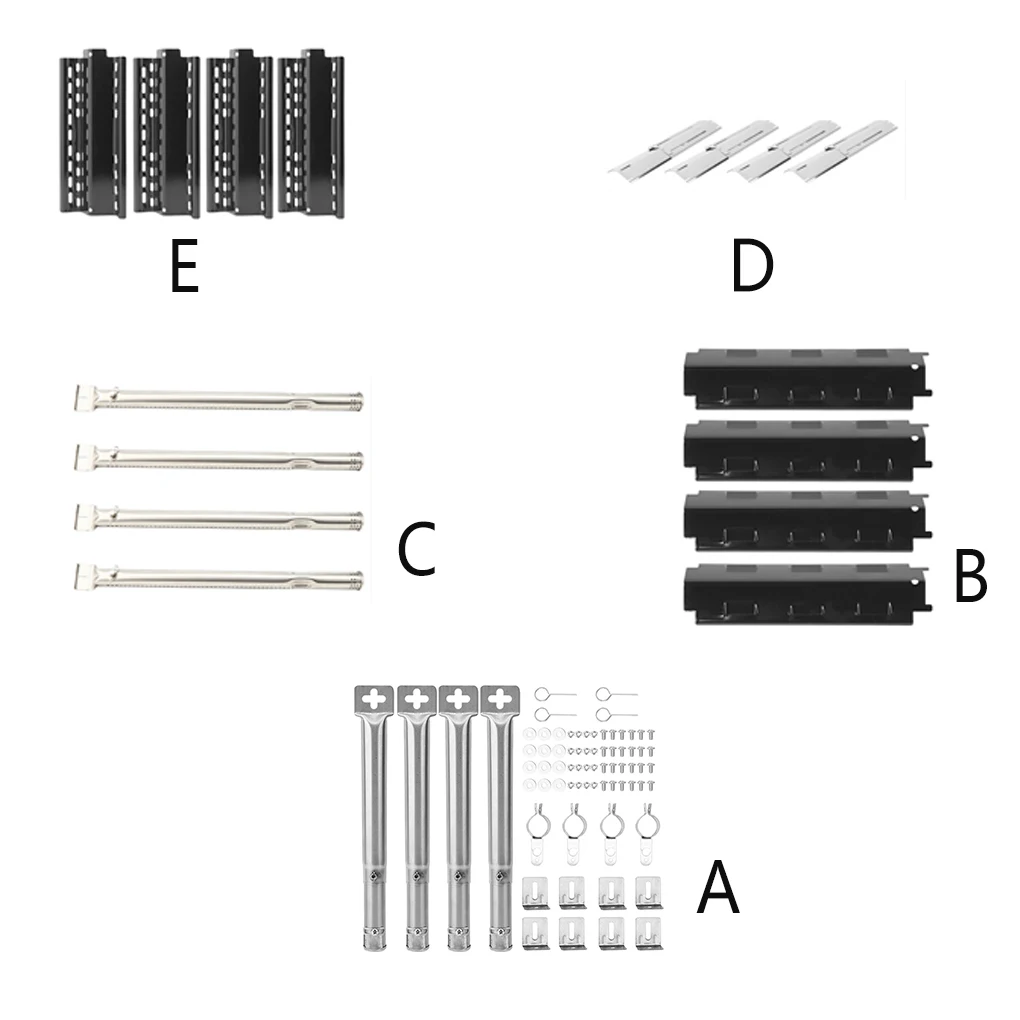 E

D

C

B

A