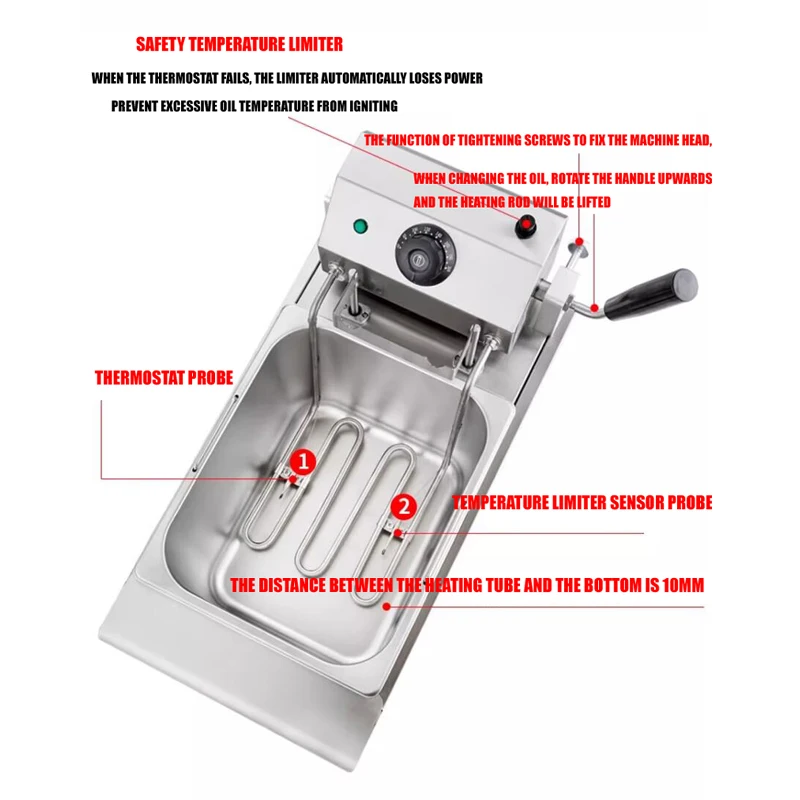 SAFETY TEMPERATURE LIMITER

WHEN THE THERMOSTAT FAILS, THE LIMITER AUTOMATICALLY LOSES POWER

PREVENT EXCESSIVE OIL TEMPERATURE FROM IGNITING

THE FUNCTION OF TIGHTENING SCREWS TO FIX THE MACHINE HEAD,

WHEN CHANGING THE OIL, ROTATE THE HANDLE UPWARDS AND THE HEATING ROD WILL BE LIFTED

THERMOSTAT PROBE

1

2

TEMPERATURE LIMITER SENSOR PROBE

THE DISTANCE BETWEEN THE HEATING TUBE AND THE BOTTOM IS 10MM