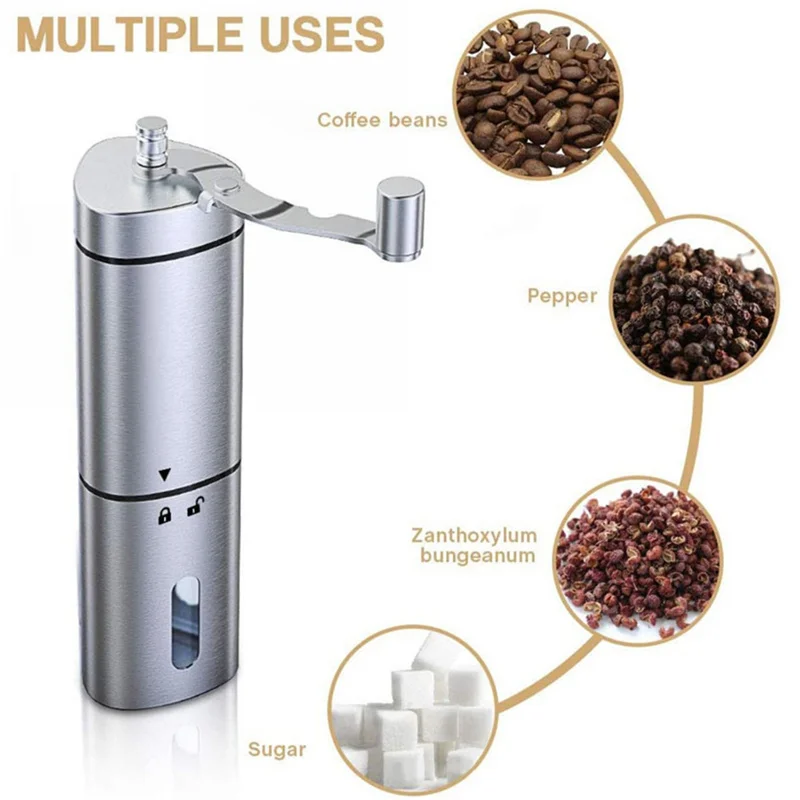 MULTIPLE USES

Coffee beans

Pepper

Zanthoxylum bungeanum

Sugar