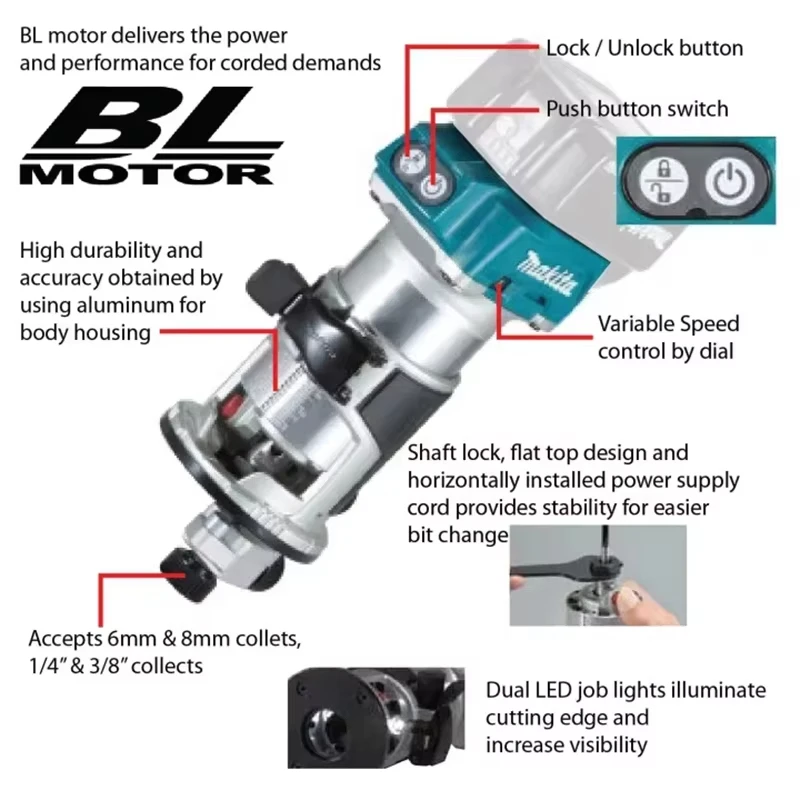 BL motor delivers the power and performance for corded demands

BL MOTOR

Lock / Unlock button

Push button switch

High durability and accuracy obtained by using aluminum for body housing

makita

Variable Speed control by dial

Shaft lock, flat top design and horizontally installed power supply cord provides stability for easier bit change

Accepts 6mm & 8mm collets, 1/4" & 3/8" collects

Dual LED job lights illuminate cutting edge and increase visibility