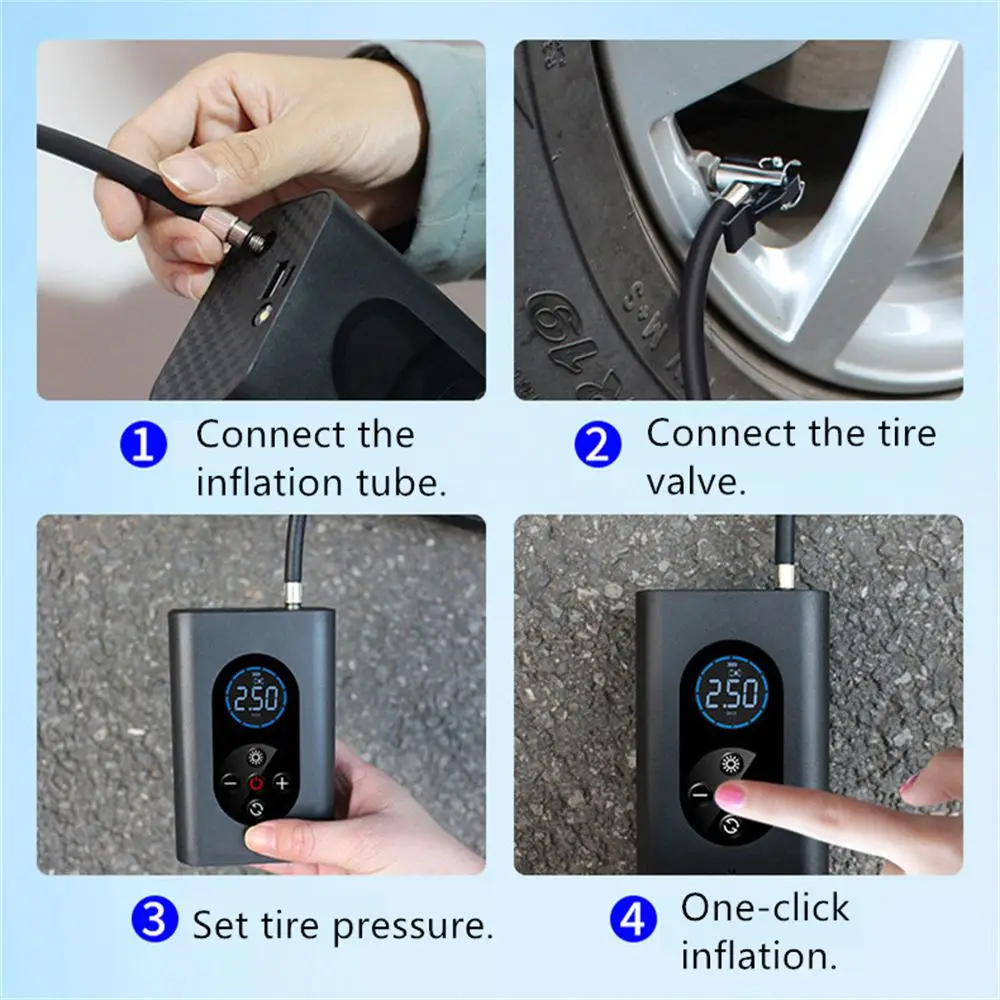 1 Connect the inflation tube.

2 Connect the tire valve.

2.50

3 Set tire pressure.

2.50

4 One-click inflation.