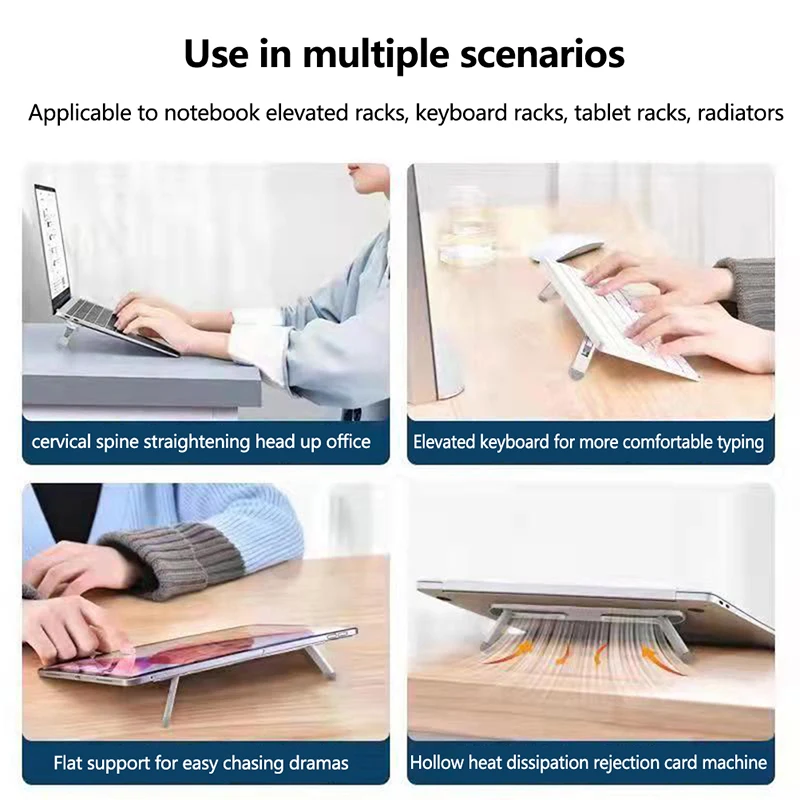 Use in multiple scenarios

Applicable to notebook elevated racks, keyboard racks, tablet racks, radiators

cervical spine straightening head up office

Elevated keyboard for more comfortable typing

Flat support for easy chasing dramas

Hollow heat dissipation rejection card machine