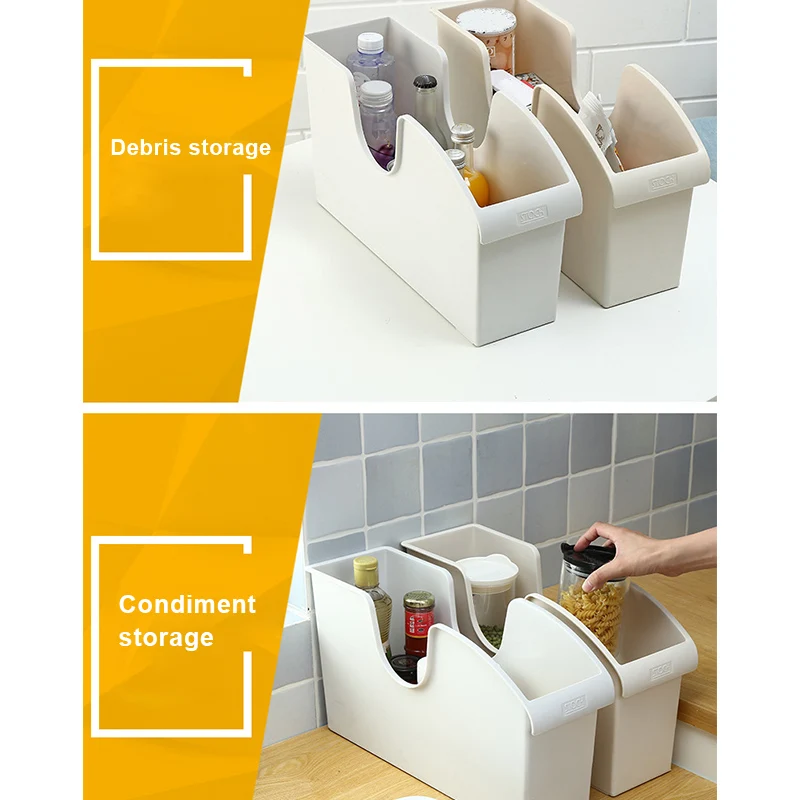 Debris storage

Condiment storage