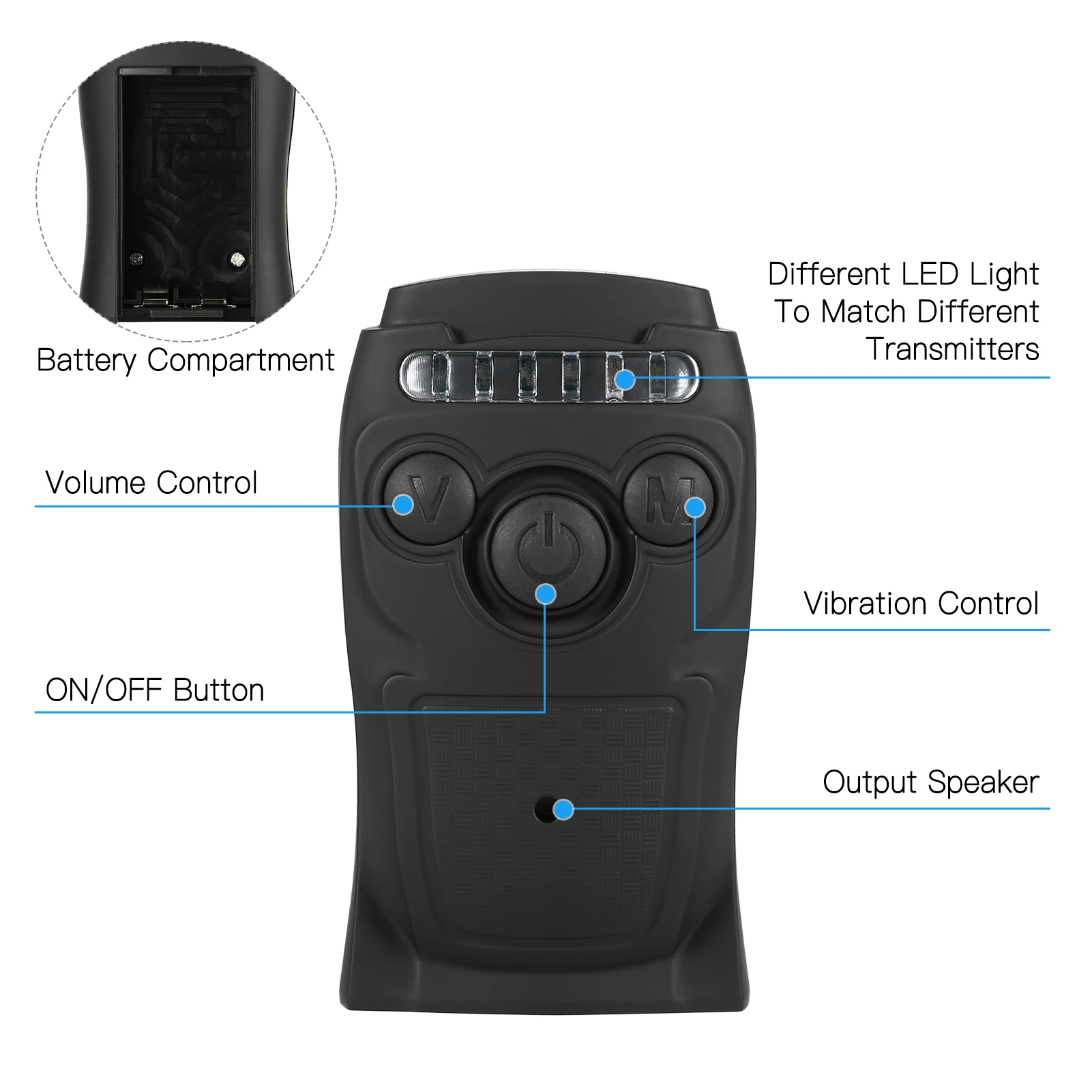 Battery Compartment

Different LED Light
To Match Different
Transmitters

Volume Control

V

M

Vibration Control

ON/OFF Button

Output Speaker