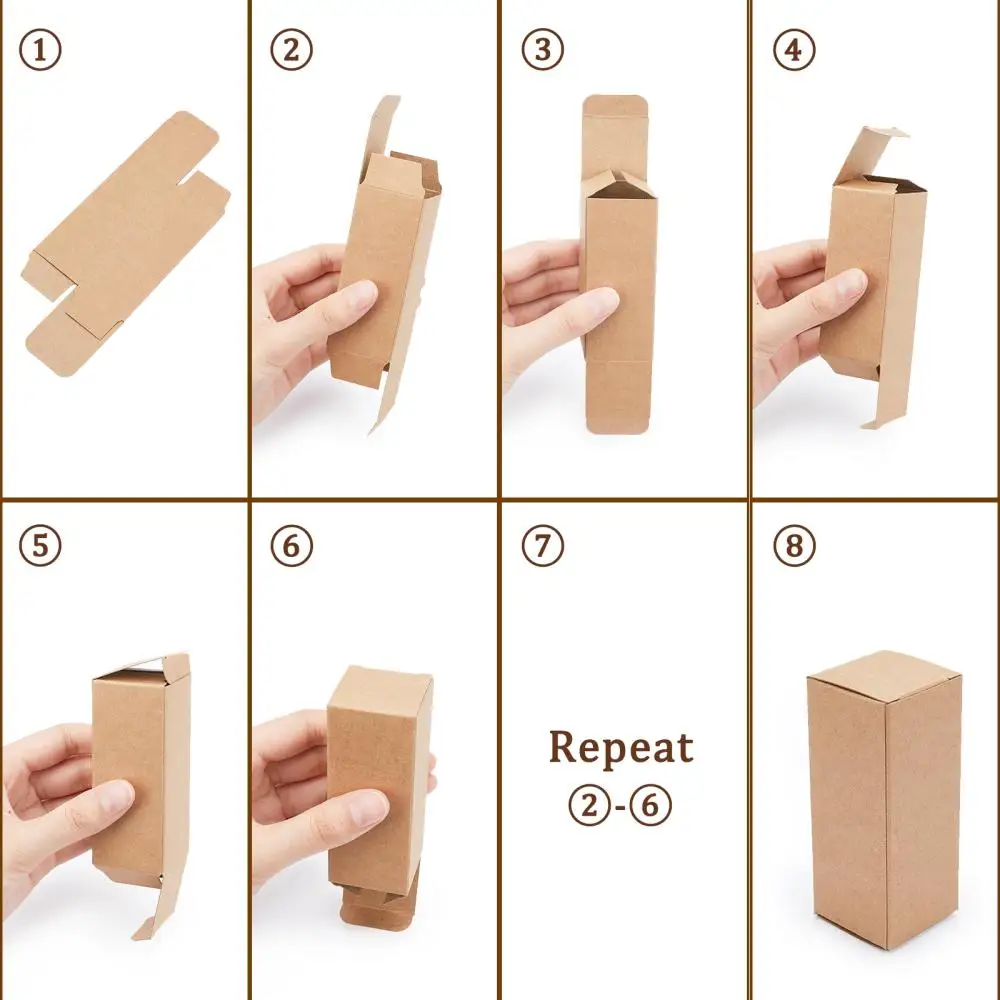 ①

②

③

④

⑤

⑥

⑦

Repeat ②-⑥

⑧