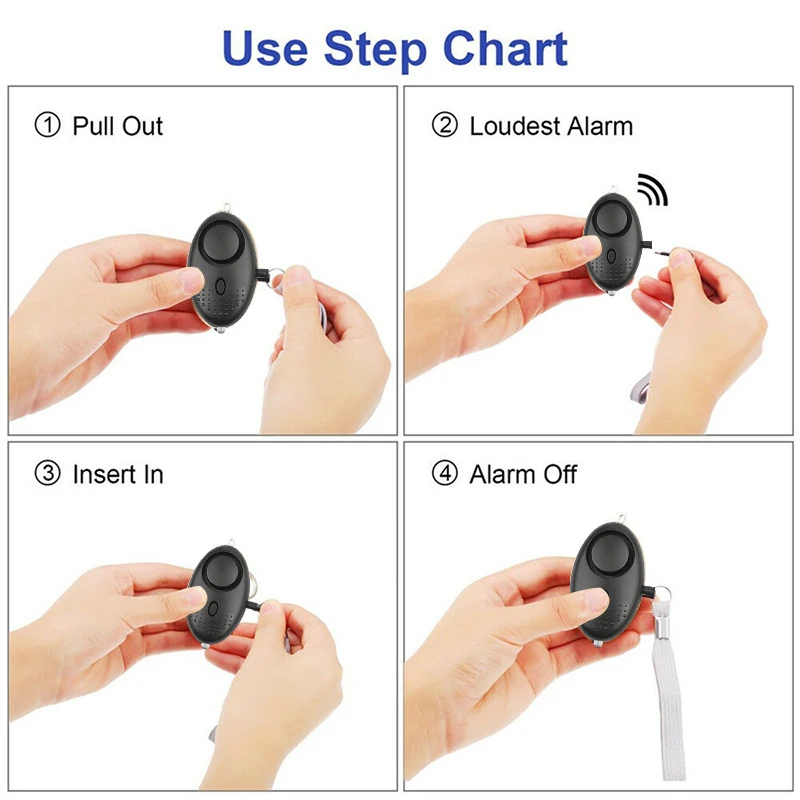 Use Step Chart

① Pull Out

② Loudest Alarm

③ Insert In

④ Alarm Off