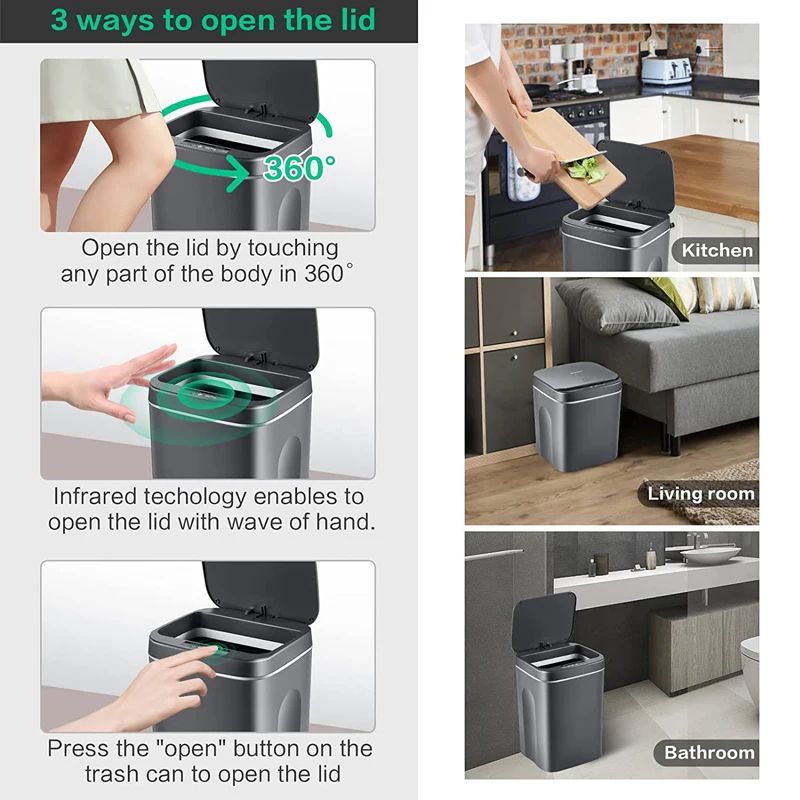 3 ways to open the lid

360°

Open the lid by touching any part of the body in 360°

Infrared techology enables to open the lid with wave of hand.

Press the "open" button on the trash can to open the lid

Kitchen

Living room

Bathroom