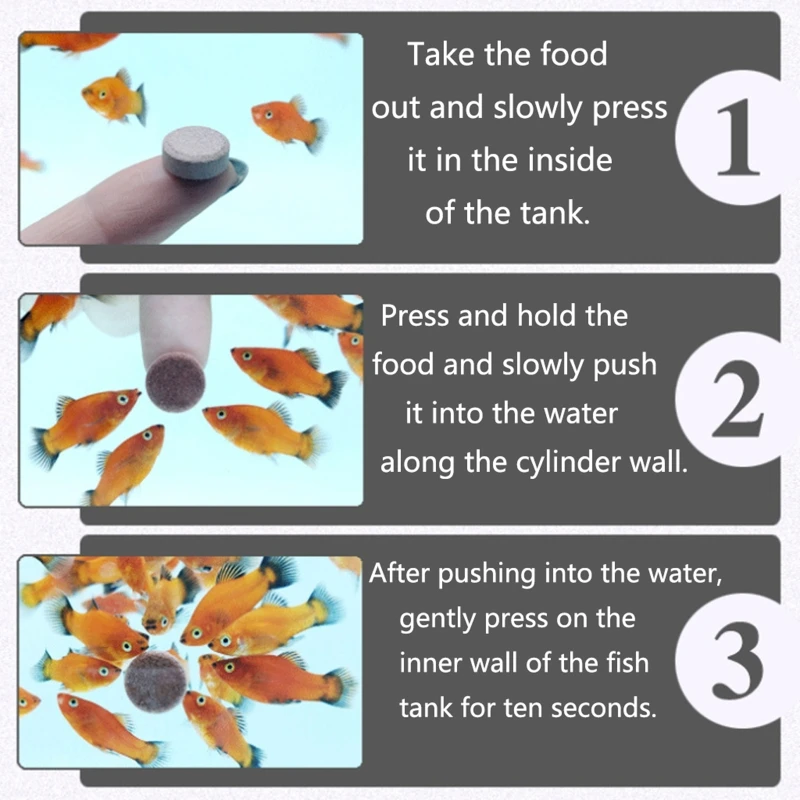 Take the food out and slowly press it in the inside of the tank.

1

Press and hold the food and slowly push it into the water along the cylinder wall.

2

After pushing into the water, gently press on the inner wall of the fish tank for ten seconds.

3