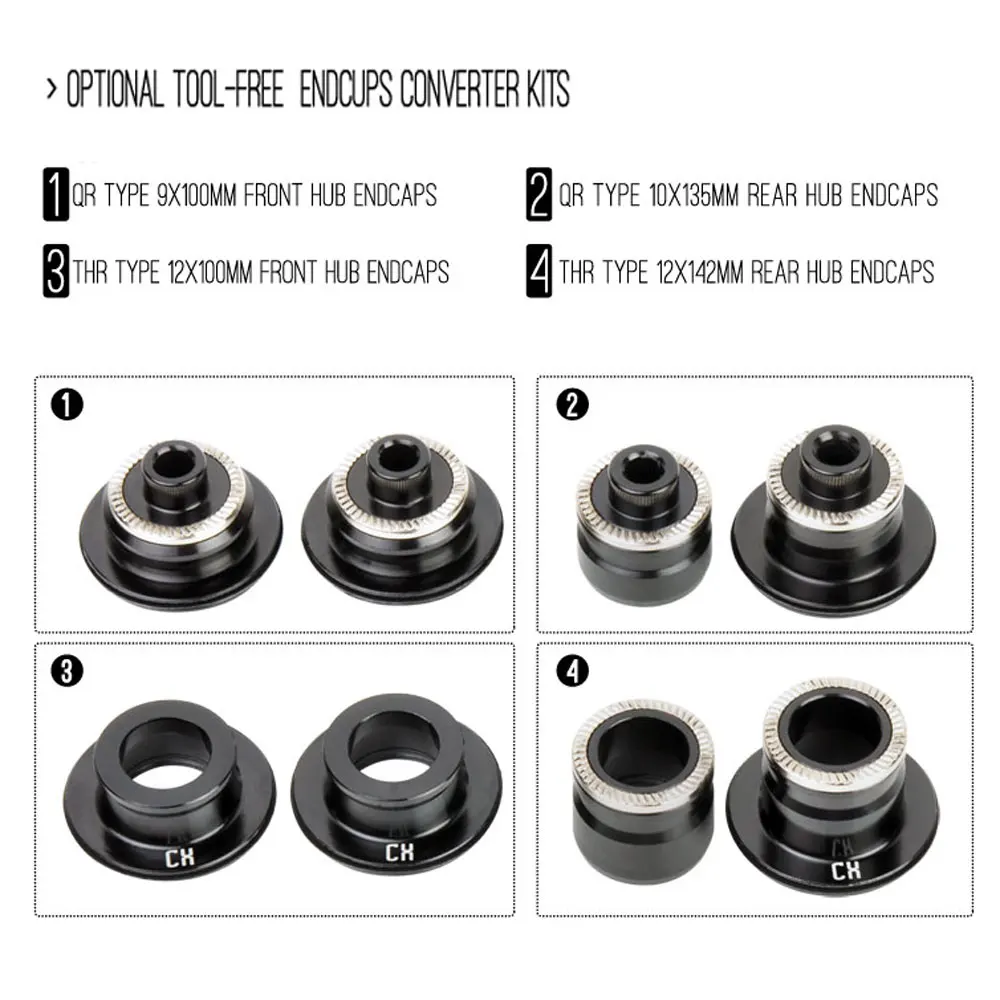 > OPTIONAL TOOL-FREE ENDCUPS CONVERTER KITS

1 QR TYPE 9X100MM FRONT HUB ENDCAPS

2 QR TYPE 10X135MM REAR HUB ENDCAPS

3 THR TYPE 12X100MM FRONT HUB ENDCAPS

4 THR TYPE 12X142MM REAR HUB ENDCAPS

1

2

3

CX

CX

4

CX