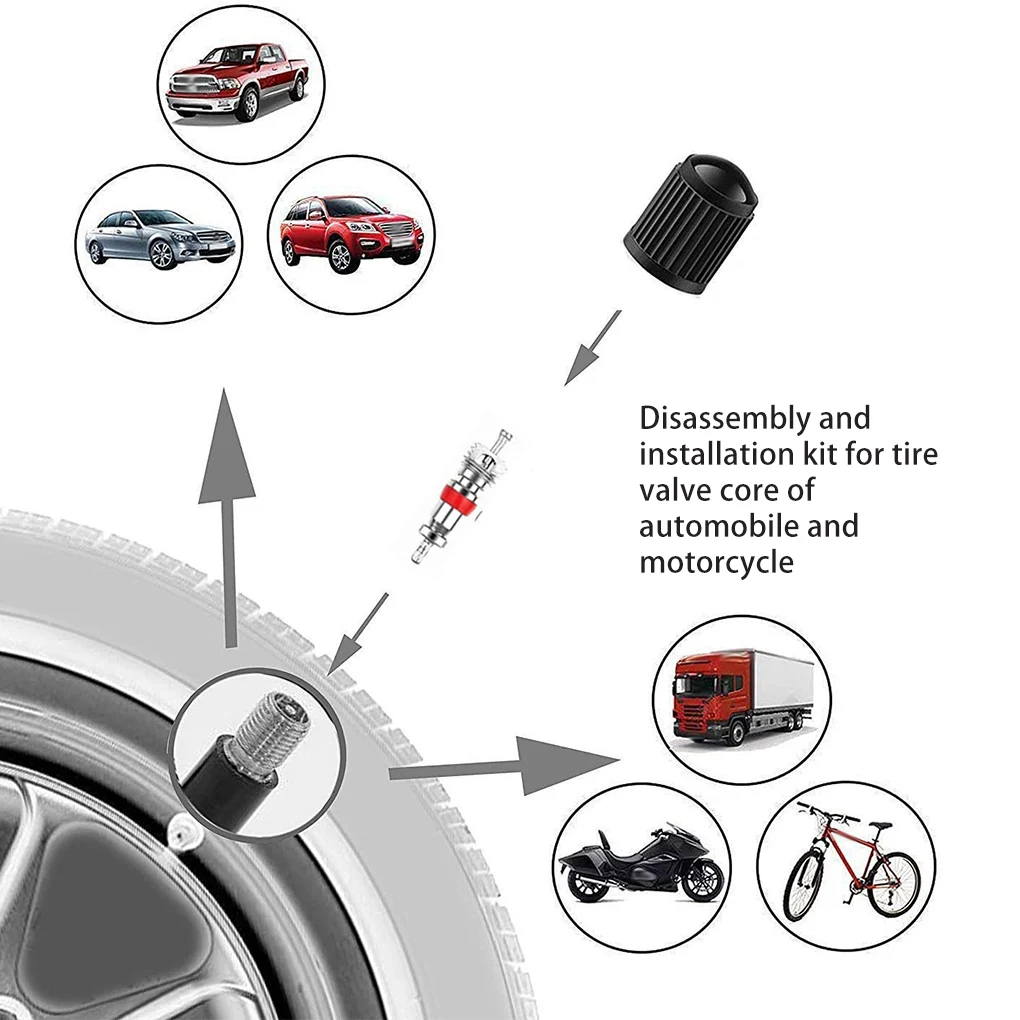 Disassembly and installation kit for tire valve core of automobile and motorcycle