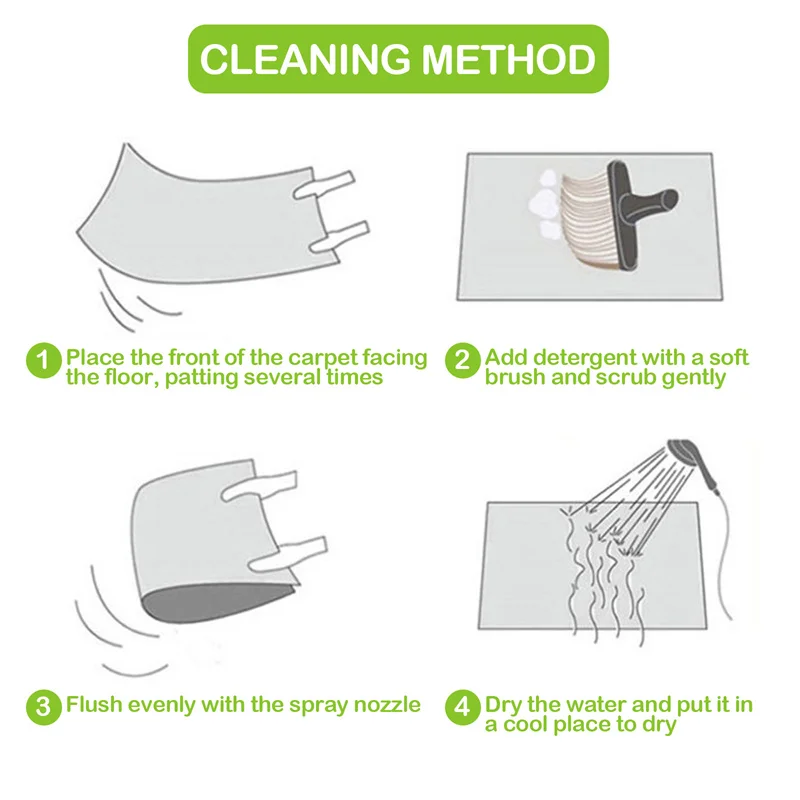 CLEANING METHOD

1 Place the front of the carpet facing the floor, patting several times

2 Add detergent with a soft brush and scrub gently

3 Flush evenly with the spray nozzle

4 Dry the water and put it in a cool place to dry