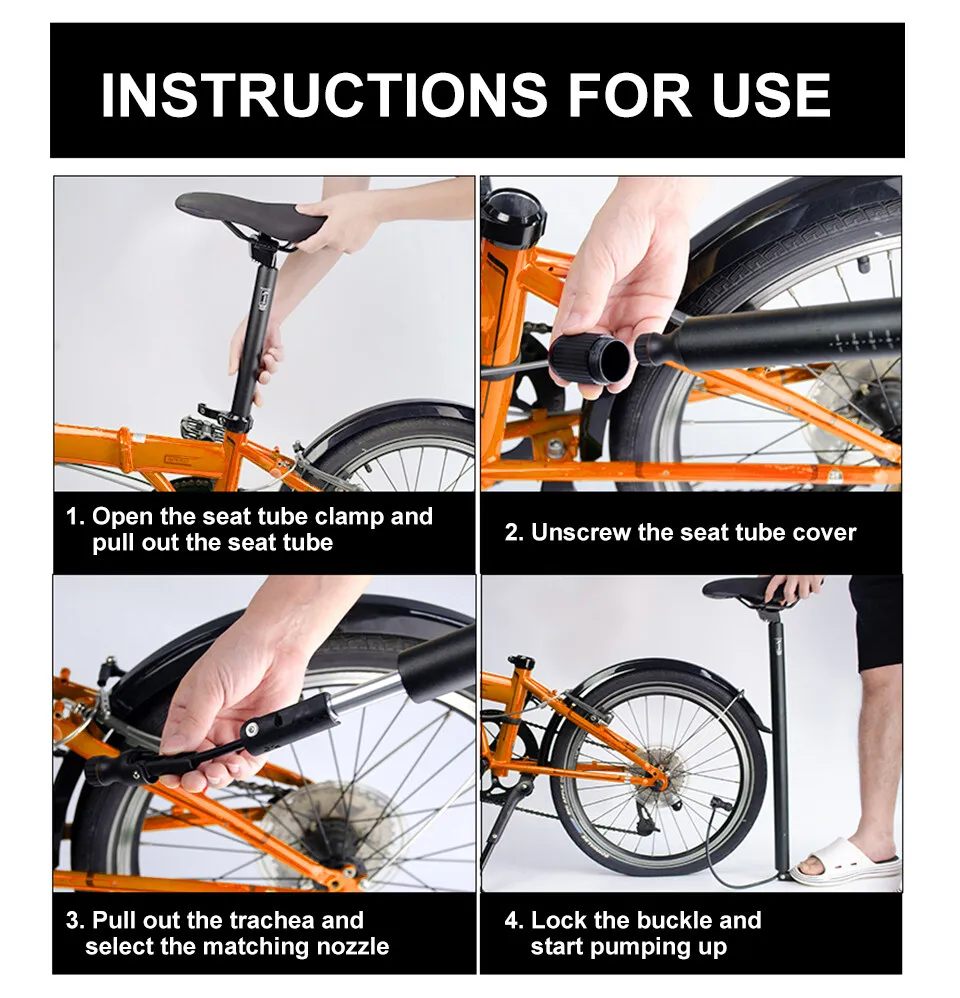 INSTRUCTIONS FOR USE

1. Open the seat tube clamp and pull out the seat tube

2. Unscrew the seat tube cover

3. Pull out the trachea and select the matching nozzle

4. Lock the buckle and start pumping up