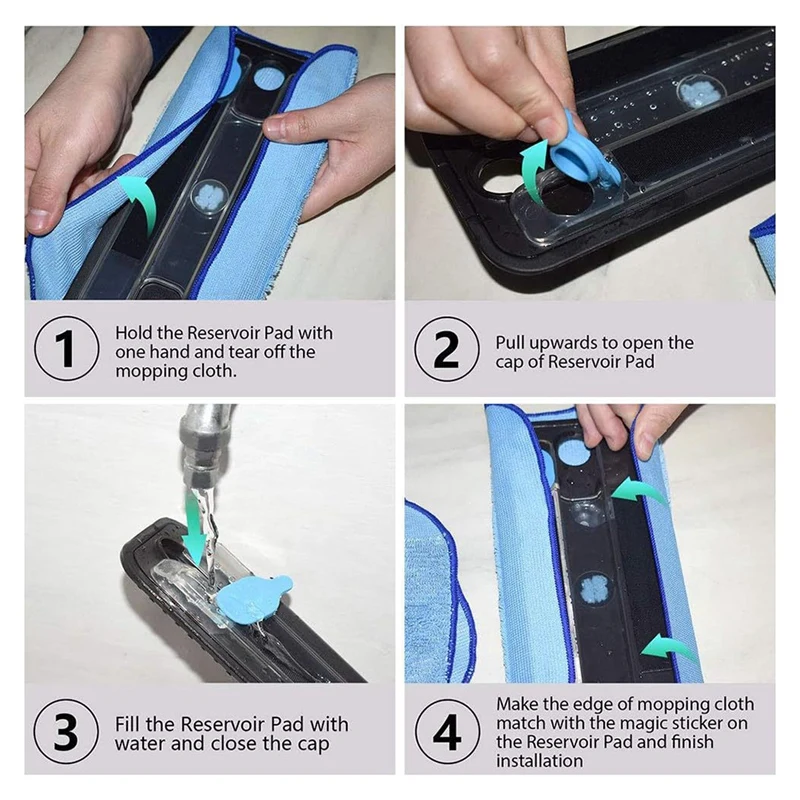 1

Hold the Reservoir Pad with one hand and tear off the mopping cloth.

2

Pull upwards to open the cap of Reservoir Pad

3

Fill the Reservoir Pad with water and close the cap

4

Make the edge of mopping cloth match with the magic sticker on the Reservoir Pad and finish installation